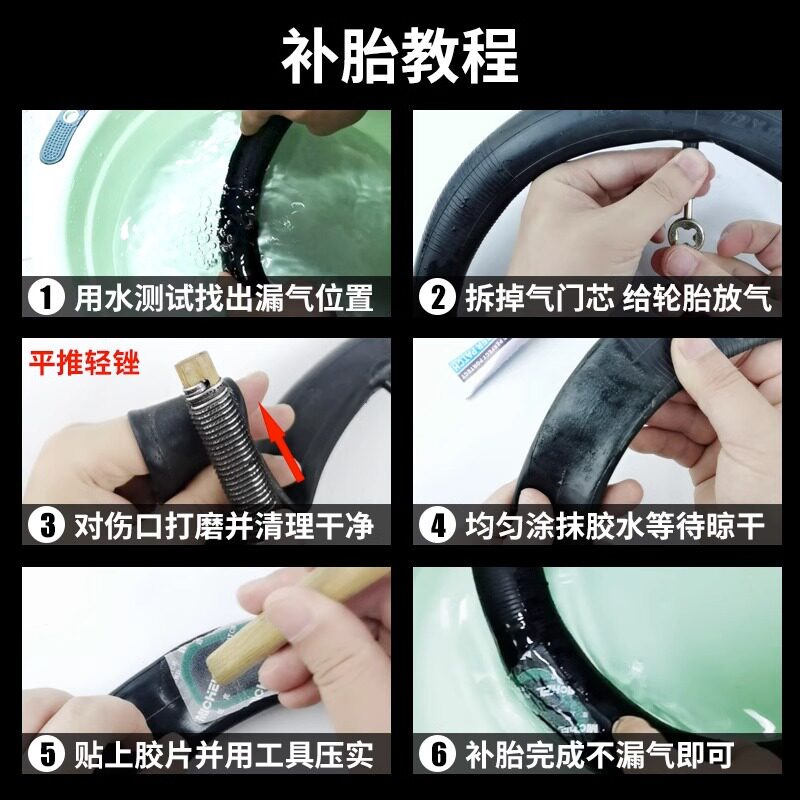 补胎教程

1 用水测试找出漏气位置

2 拆掉气门芯 给轮胎放气

平推轻锉

3 对伤口打磨并清理干净

4 均匀涂抹胶水等待晾干

5 贴上胶片并用工具压实

6 补胎完成不漏气即可