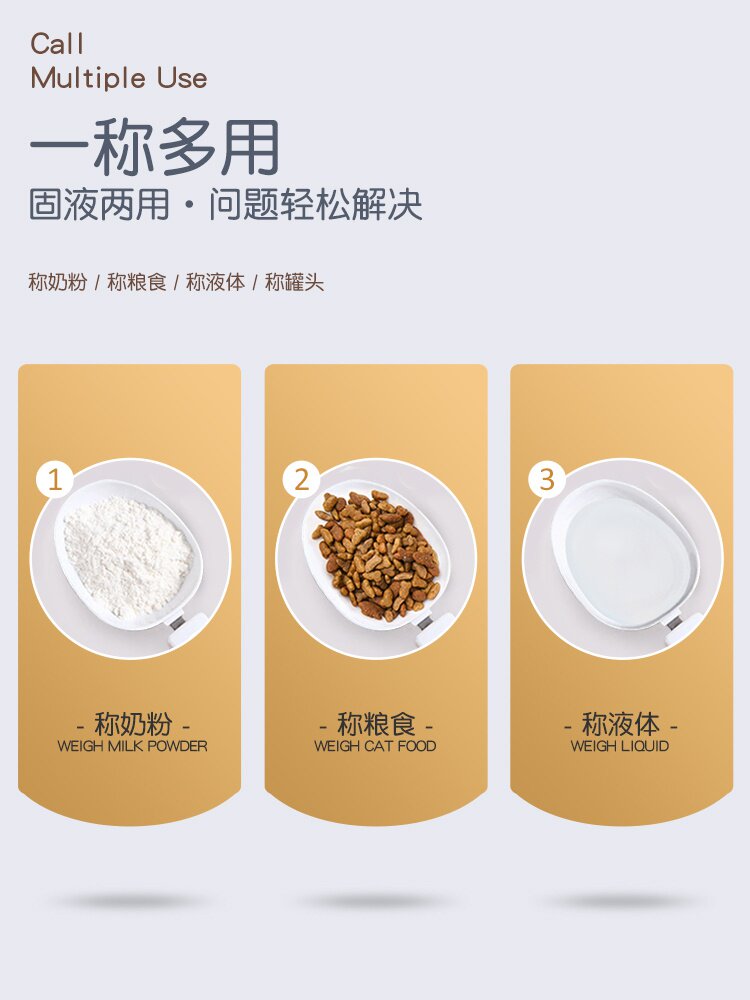 Call
Multiple Use

一称多用
固液两用 · 问题轻松解决

称奶粉 / 称粮食 / 称液体 / 称罐头

1
- 称奶粉 -
WEIGH MILK POWDER

2
- 称粮食 -
WEIGH CAT FOOD

3
- 称液体 -
WEIGH LIQUID