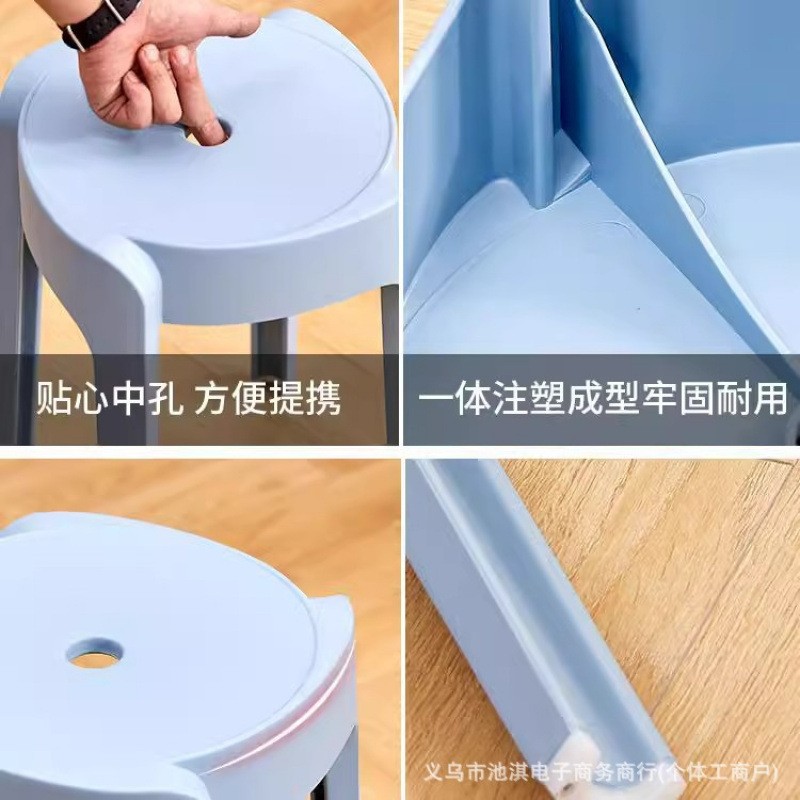 贴心中孔 方便提携

一体注塑成型牢固耐用

义乌市池淇电子商务商行(个体工商户)