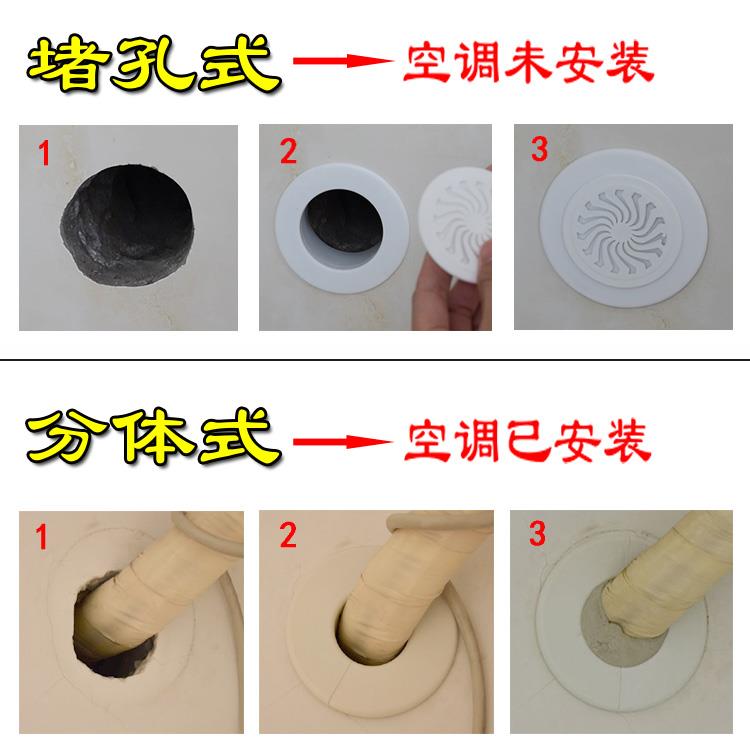 堵孔式 空调未安装

1

2

3

分体式 空调已安装

1

2

3