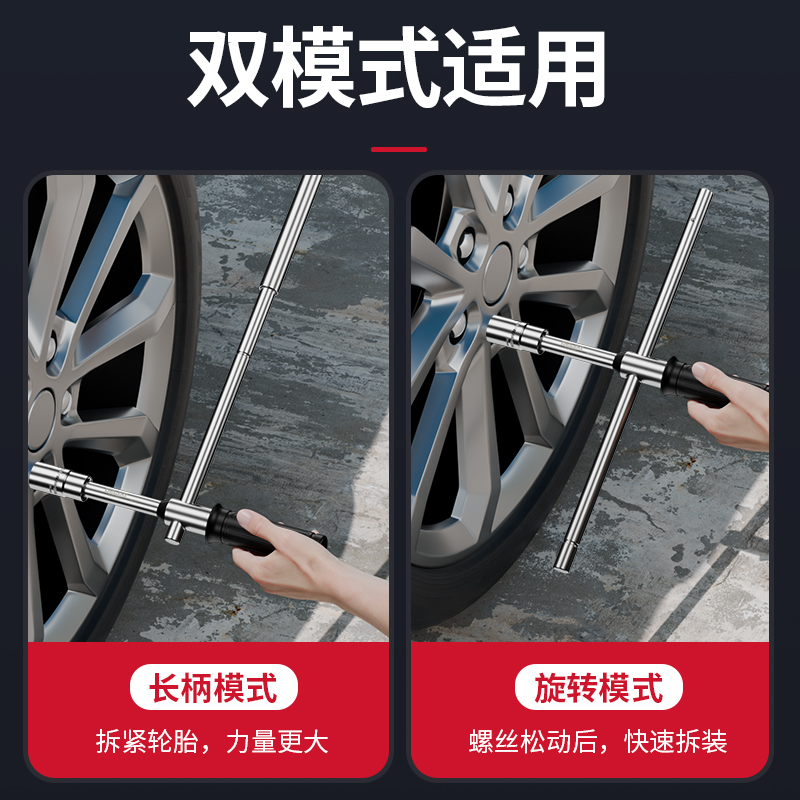 双模式适用

长柄模式

拆紧轮胎，力量更大

旋转模式

螺丝松动后，快速拆装