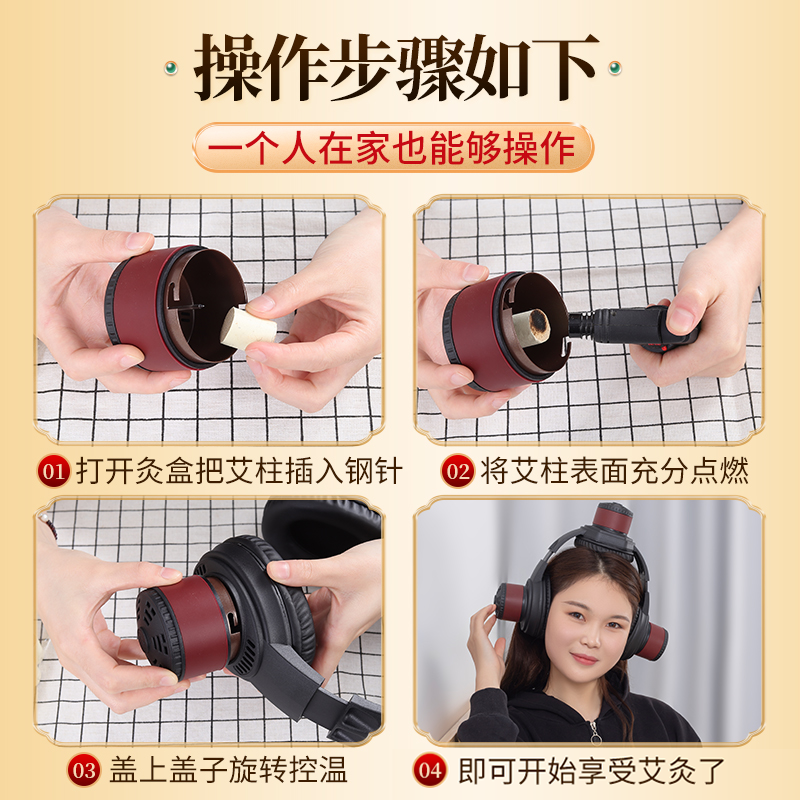 操作步骤如下

一个人在家也能够操作

01 打开灸盒把艾柱插入钢针

02 将艾柱表面充分点燃

03 盖上盖子旋转控温

04 即可开始享受艾灸了