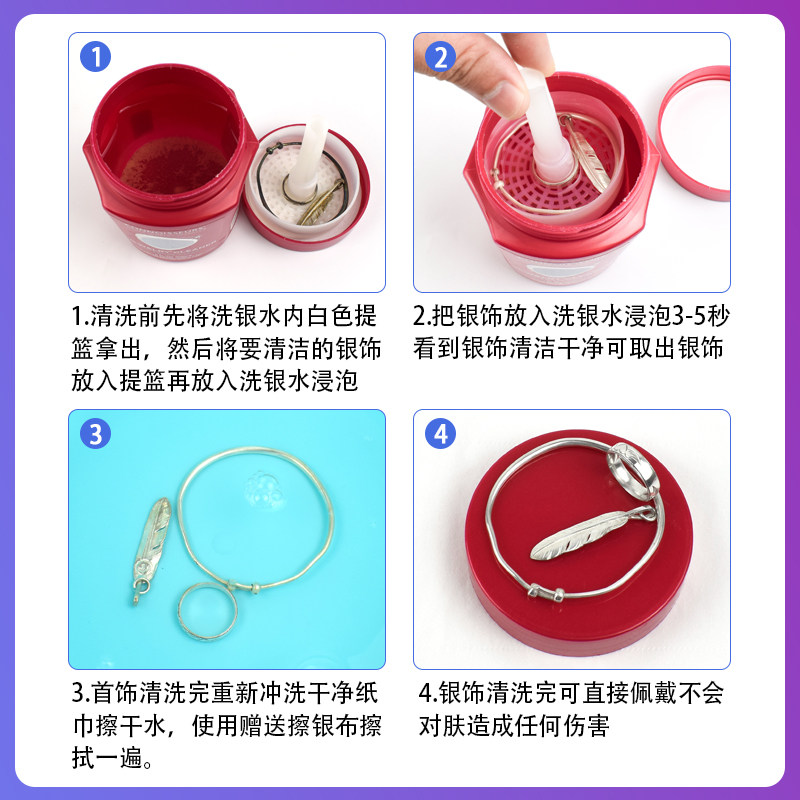 1

1.清洗前先将洗银水内白色提篮拿出，然后将要清洁的银饰放入提篮再放入洗银水浸泡

2

2.把银饰放入洗银水浸泡3-5秒看到银饰清洁干净可取出银饰

3

3.首饰清洗完重新冲洗干净纸巾擦干水，使用赠送擦银布擦拭一遍。

4

4.银饰清洗完可直接佩戴不会对肤造成任何伤害