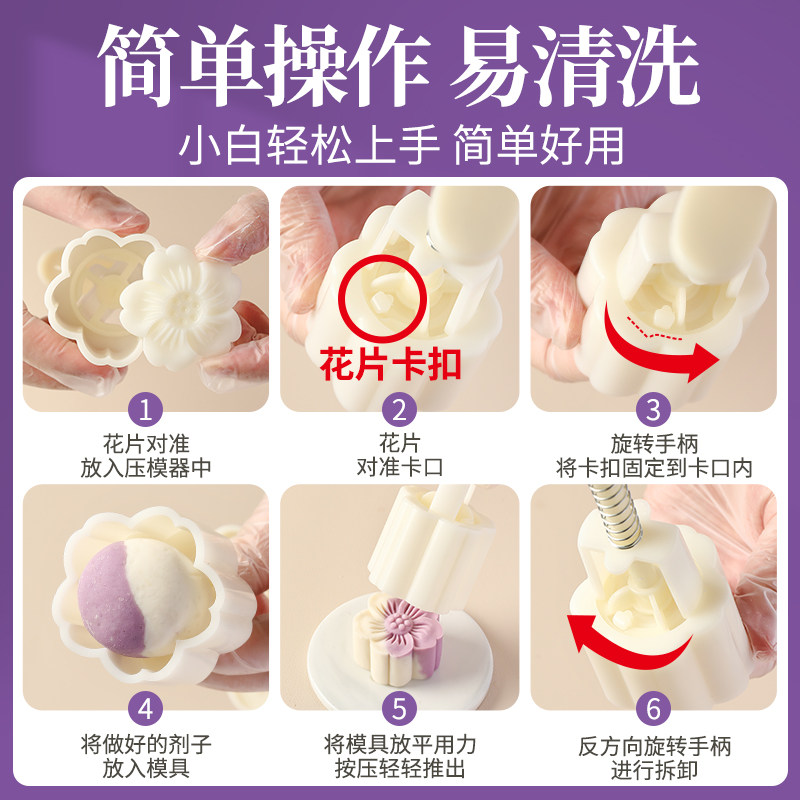 简单操作 易清洗

小白轻松上手 简单好用

花片卡扣

1
花片对准
放入压模器中

2
花片
对准卡口

3
旋转手柄
将卡扣固定到卡口内

4
将做好的剂子
放入模具

5
将模具放平用力
按压轻轻推出

6
反方向旋转手柄
进行拆卸