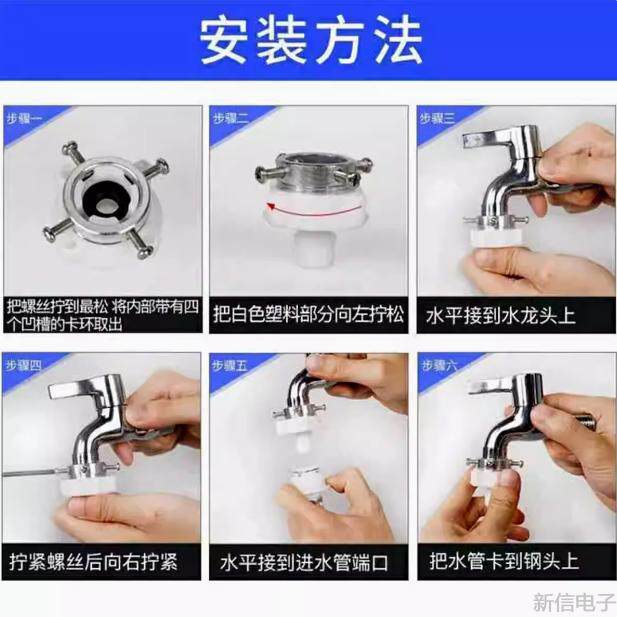 安装方法

步骤一

把螺丝拧到最松 将内部带有四个凹槽的卡环取出

步骤二

把白色塑料部分向左拧松

步骤三

水平接到水龙头上

步骤四

拧紧螺丝后向右拧紧

步骤五

水平接到进水管端口

步骤六

把水管卡到钢头上

新信电子