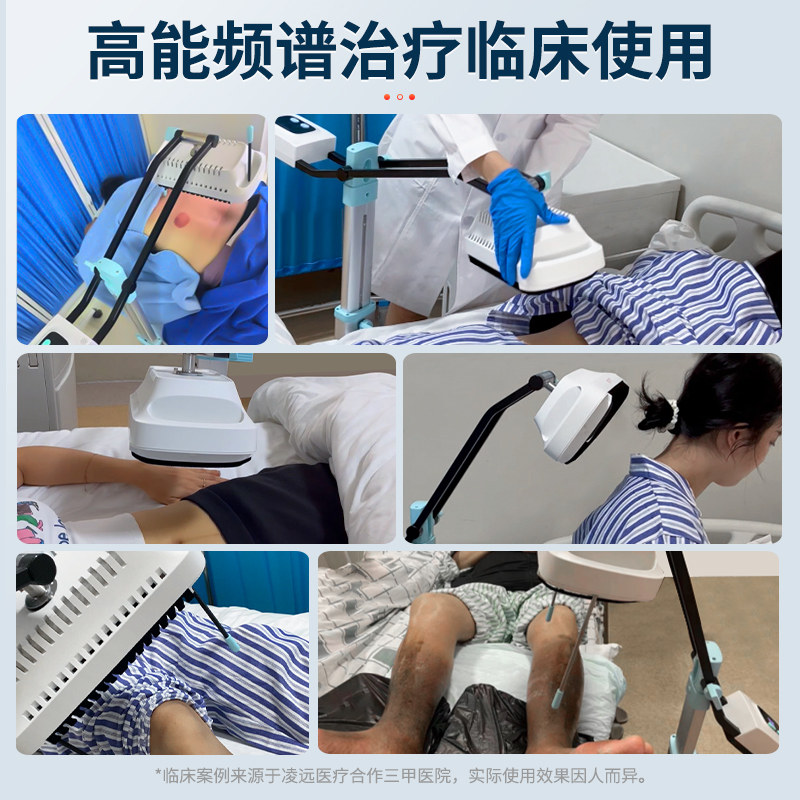 高能频谱治疗临床使用

*临床案例来源于凌远医疗合作三甲医院，实际使用效果因人而异。