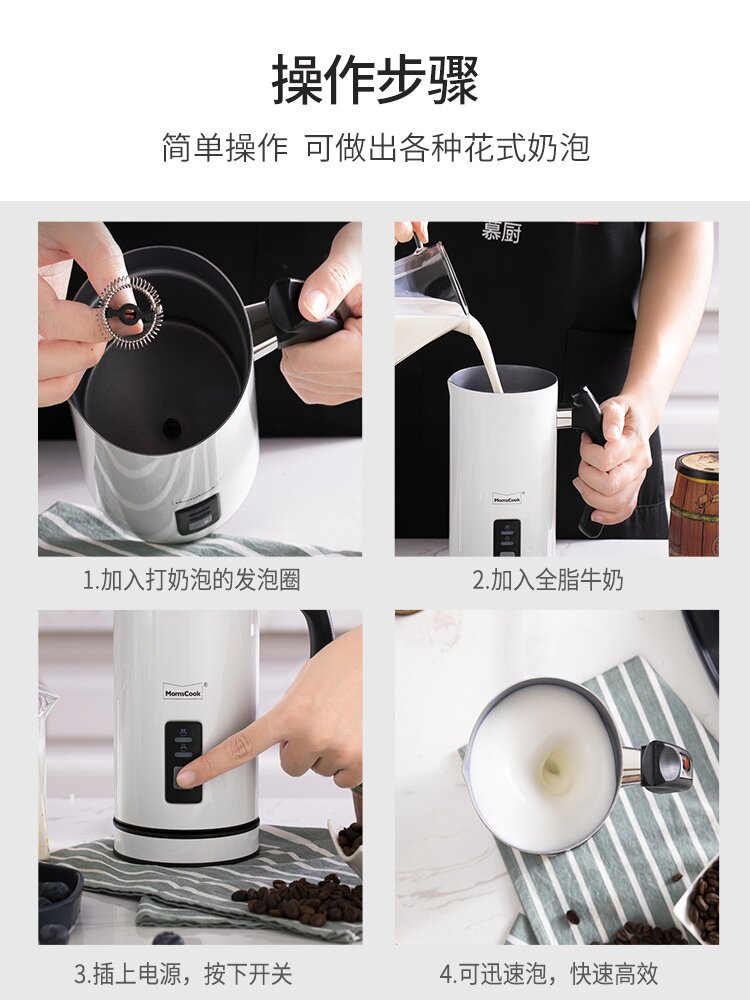 操作步骤

简单操作 可做出各种花式奶泡

慕厨

MomsCook

1.加入打奶泡的发泡圈

2.加入全脂牛奶

MomsCook

3.插上电源，按下开关

4.可迅速泡，快速高效