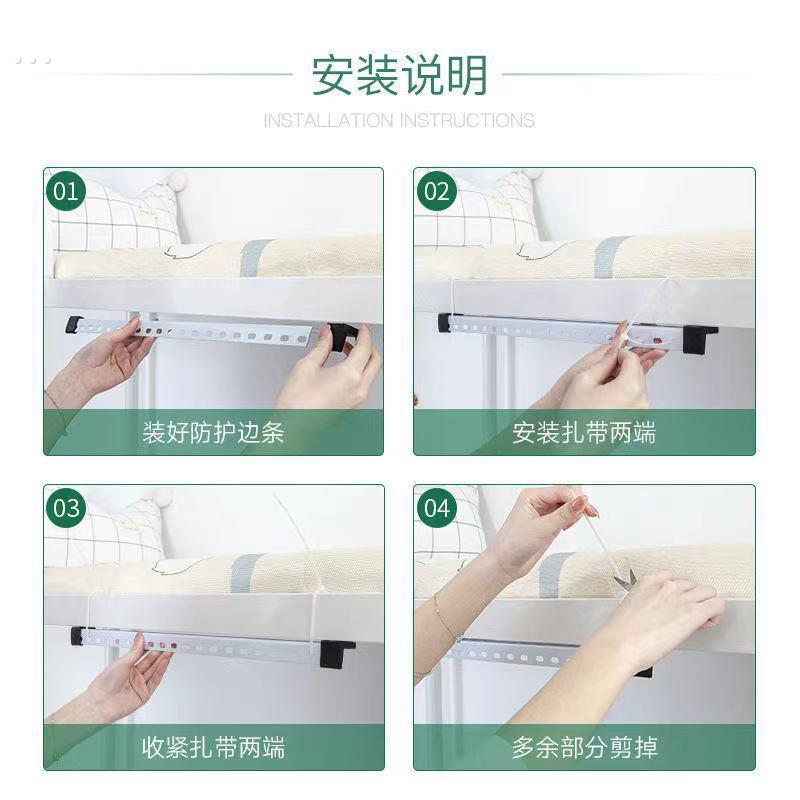 安装说明

INSTALLATION INSTRUCTIONS

01

装好防护边条

02

安装扎带两端

03

收紧扎带两端

04

多余部分剪掉