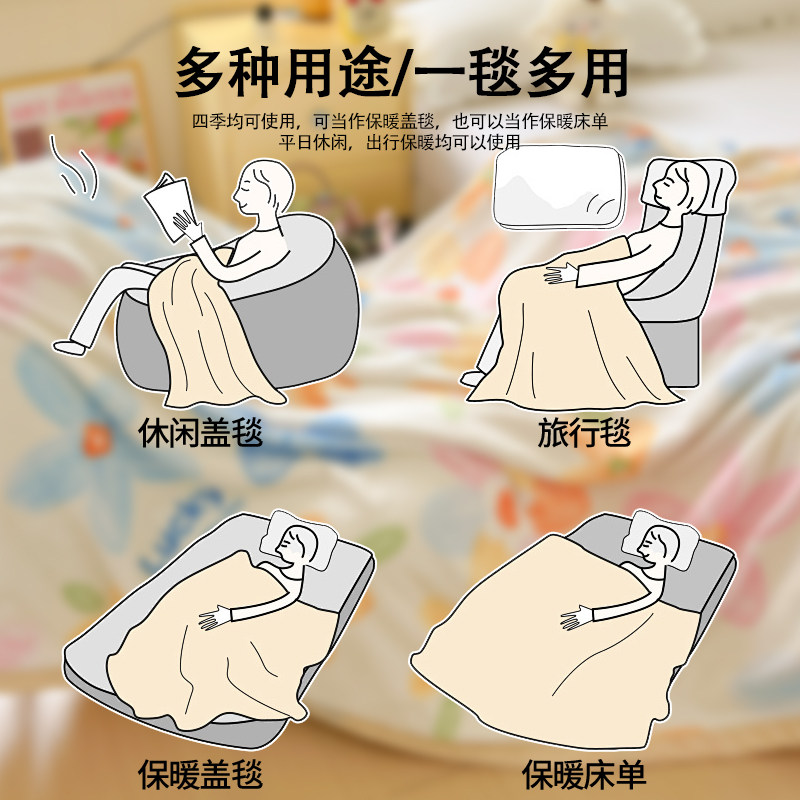 多种用途/一毯多用

四季均可使用，可当作保暖盖毯，也可以当作保暖床单
平日休闲，出行保暖均可以使用

休闲盖毯

旅行毯

保暖盖毯

保暖床单