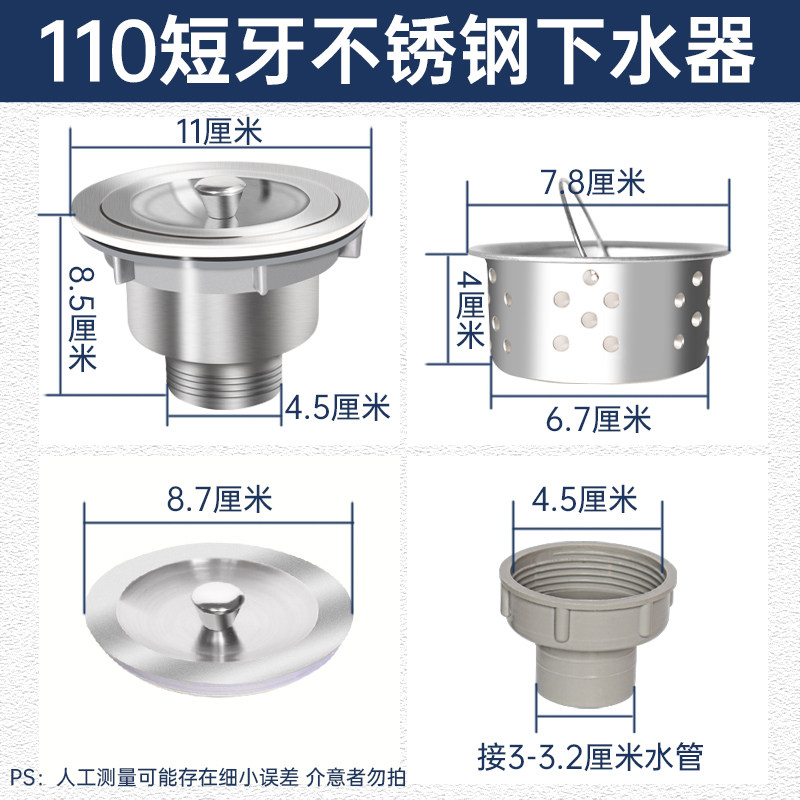 110短牙不锈钢下水器

11厘米

8.5厘米

4.5厘米

7.8厘米

4厘米

6.7厘米

8.7厘米

4.5厘米

接3-3.2厘米水管

PS：人工测量可能存在细小误差 介意者勿拍