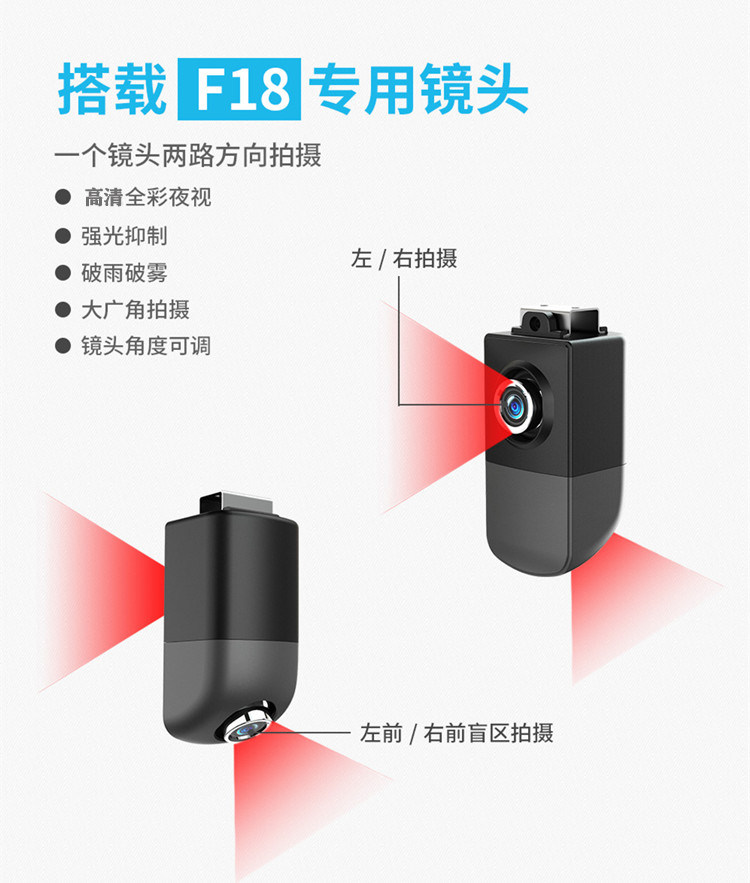 搭载 F18 专用镜头

一个镜头两路方向拍摄

● 高清全彩夜视
● 强光抑制
● 破雨破雾
● 大广角拍摄
● 镜头角度可调

左 / 右拍摄

左前 / 右前盲区拍摄