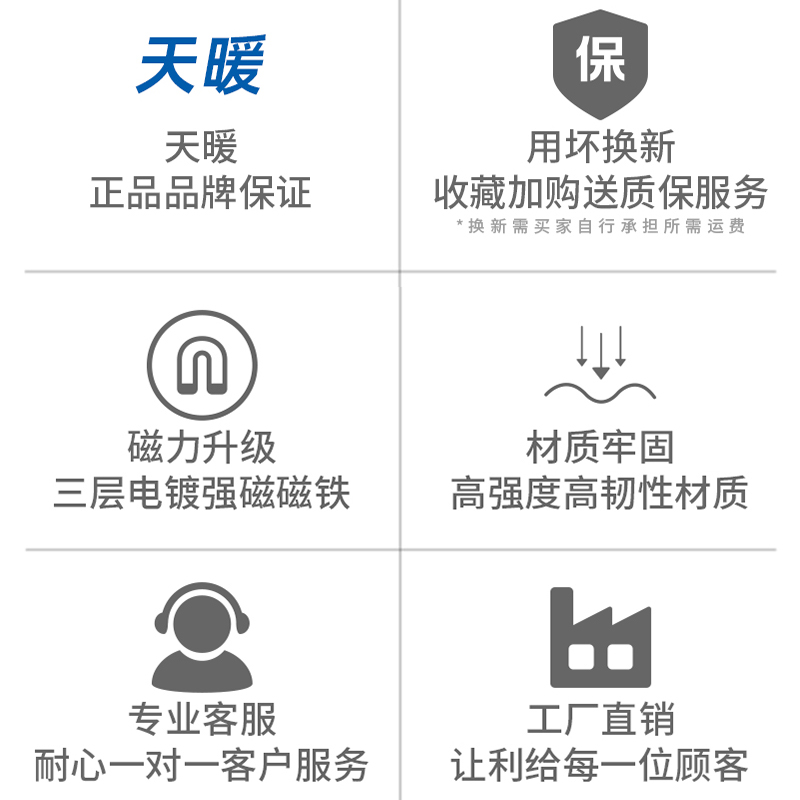 天暖

天暖
正品品牌保证

保

用坏换新
收藏加购送质保服务
*换新需买家自行承担所需运费

磁力升级
三层电镀强磁磁铁

材质牢固
高强度高韧性材质

专业客服
耐心一对一客户服务

工厂直销
让利给每一位顾客