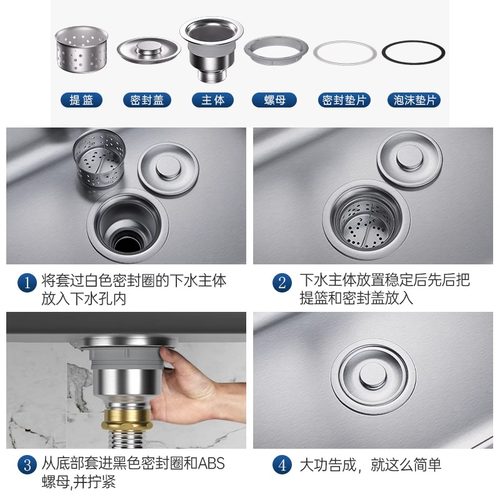 提篮 密封盖 主体 螺母 密封垫片 泡沫垫片

1 将套过白色密封圈的下水主体放入下水孔内

2 下水主体放置稳定后先后把提篮和密封盖放入

3 从底部套进黑色密封圈和ABS螺母,并拧紧

4 大功告成，就这么简单