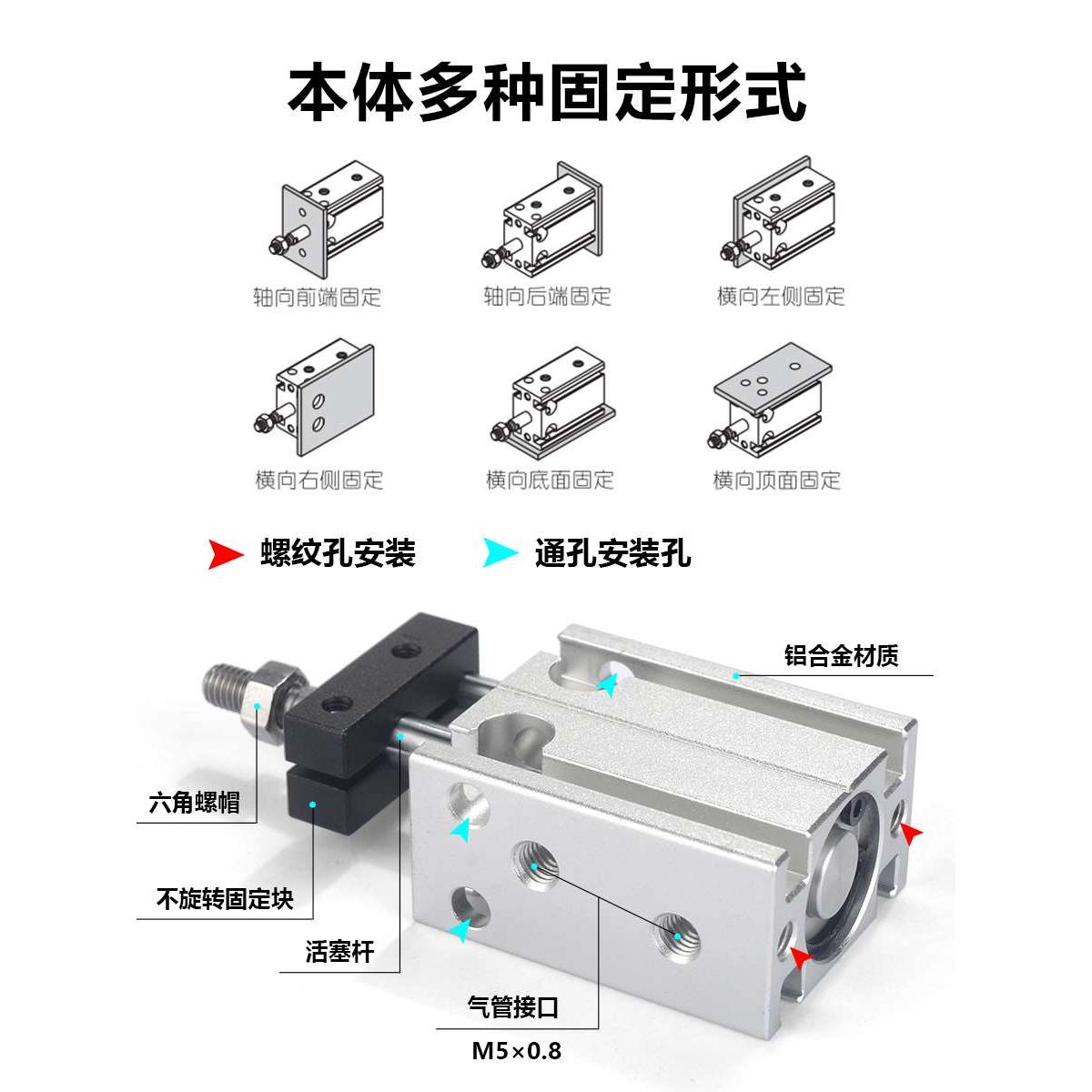 本体多种固定形式

轴向前端固定

轴向后端固定

横向左侧固定

横向右侧固定

横向底面固定

横向顶面固定

螺纹孔安装

通孔安装孔

铝合金材质

六角螺帽

不旋转固定块

活塞杆

气管接口

M5×0.8