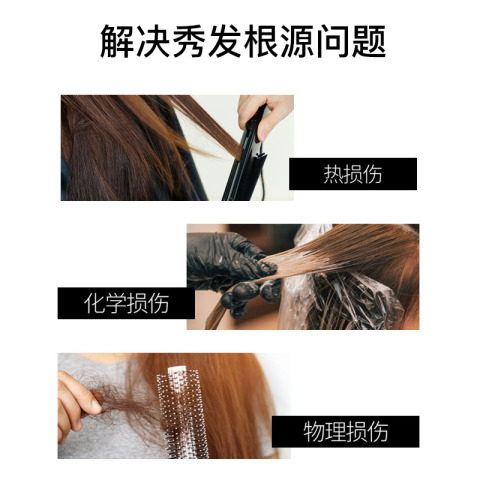 解决秀发根源问题

热损伤

化学损伤

物理损伤