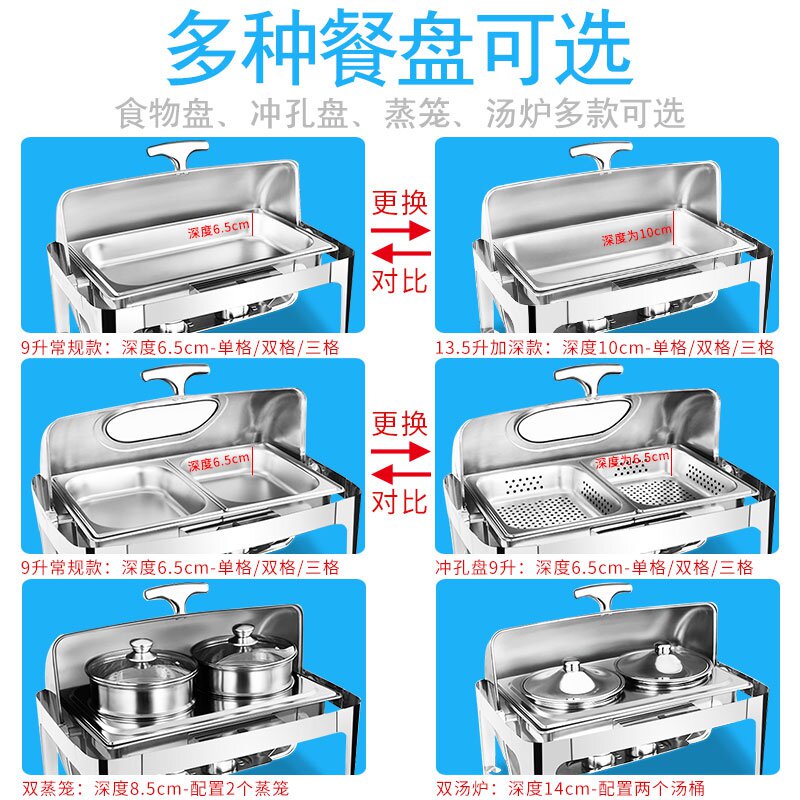 多种餐盘可选

食物盘、冲孔盘、蒸笼、汤炉多款可选

深度6.5cm

更换

对比

深度为10cm

9升常规款：深度6.5cm-单格/双格/三格

13.5升加深款：深度10cm-单格/双格/三格

深度6.5cm

更换

对比

深度为6.5cm

9升常规款：深度6.5cm-单格/双格/三格

冲孔盘9升：深度6.5cm-单格/双格/三格

双蒸笼：深度8.5cm-配置2个蒸笼

双汤炉：深度14cm-配置两个汤桶