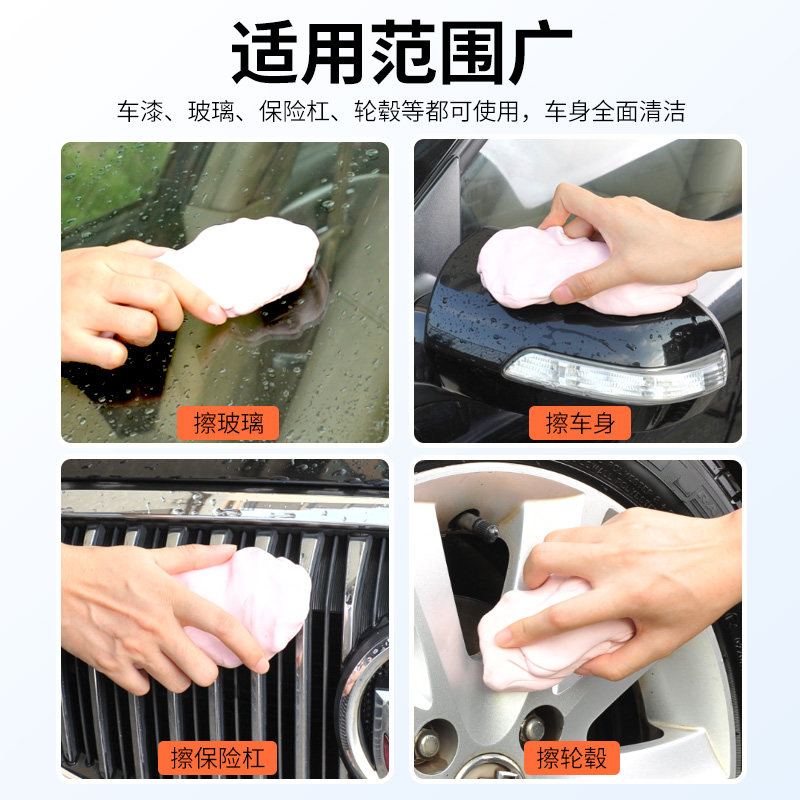 适用范围广

车漆、玻璃、保险杠、轮毂等都可使用，车身全面清洁

擦玻璃

擦车身

擦保险杠

擦轮毂