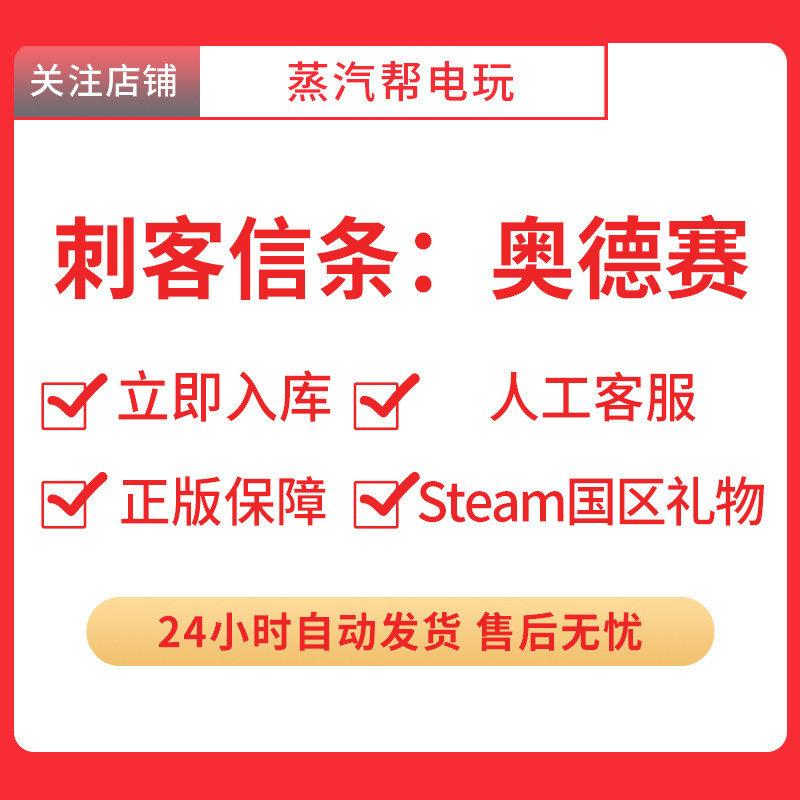 关注店铺 蒸汽帮电玩

刺客信条：奥德赛

☑ 立即入库 ☑ 人工客服

☑ 正版保障 ☑ Steam国区礼物

24小时自动发货 售后无忧