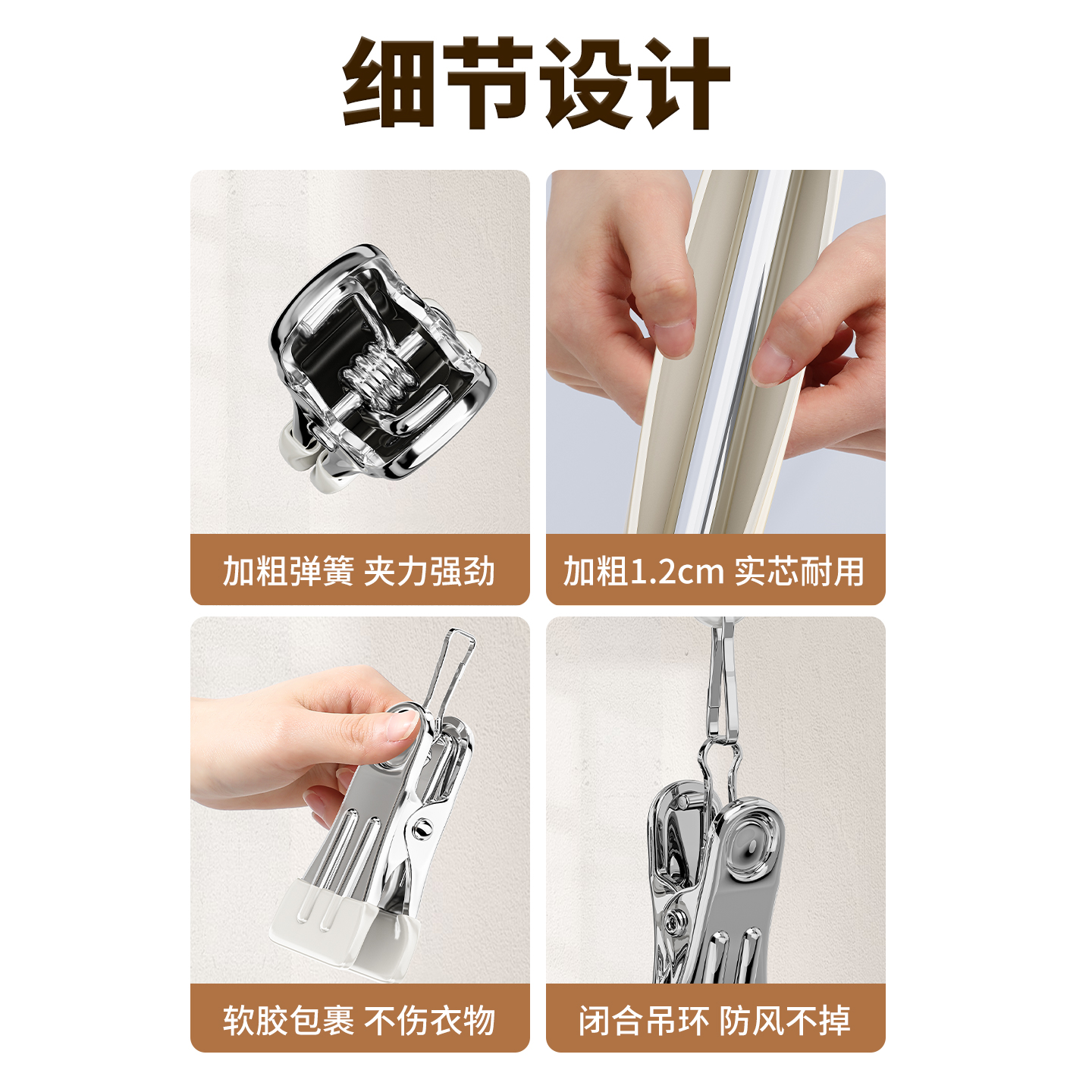 细节设计

加粗弹簧 夹力强劲

加粗1.2cm 实芯耐用

软胶包裹 不伤衣物

闭合吊环 防风不掉