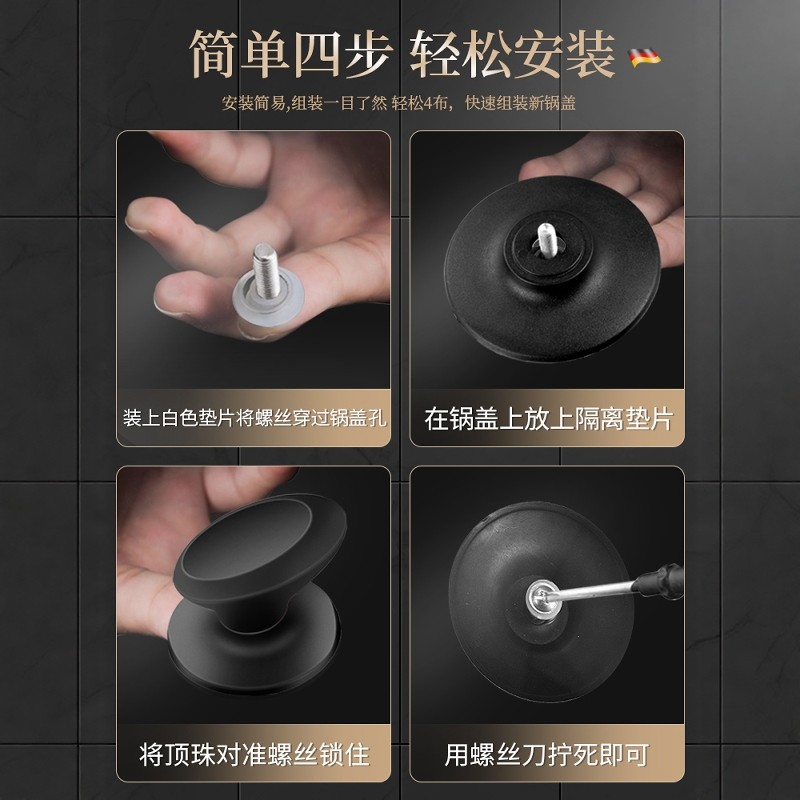 简单四步 轻松安装

安装简易,组装一目了然 轻松4布，快速组装新锅盖

装上白色垫片将螺丝穿过锅盖孔

在锅盖上放上隔离垫片

将顶珠对准螺丝锁住

用螺丝刀拧死即可