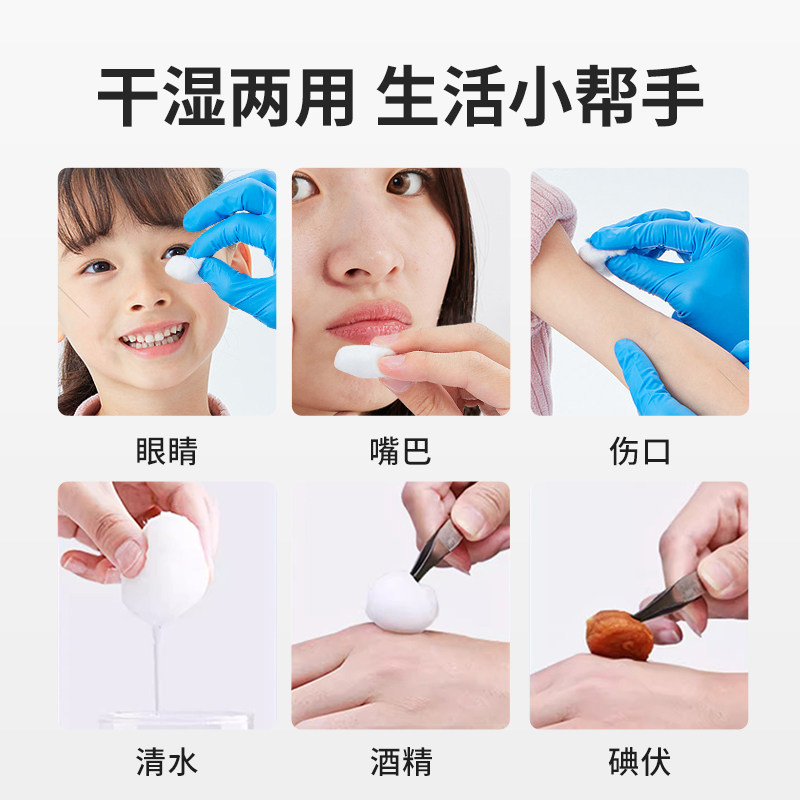 干湿两用 生活小帮手

眼睛

嘴巴

伤口

清水

酒精

碘伏