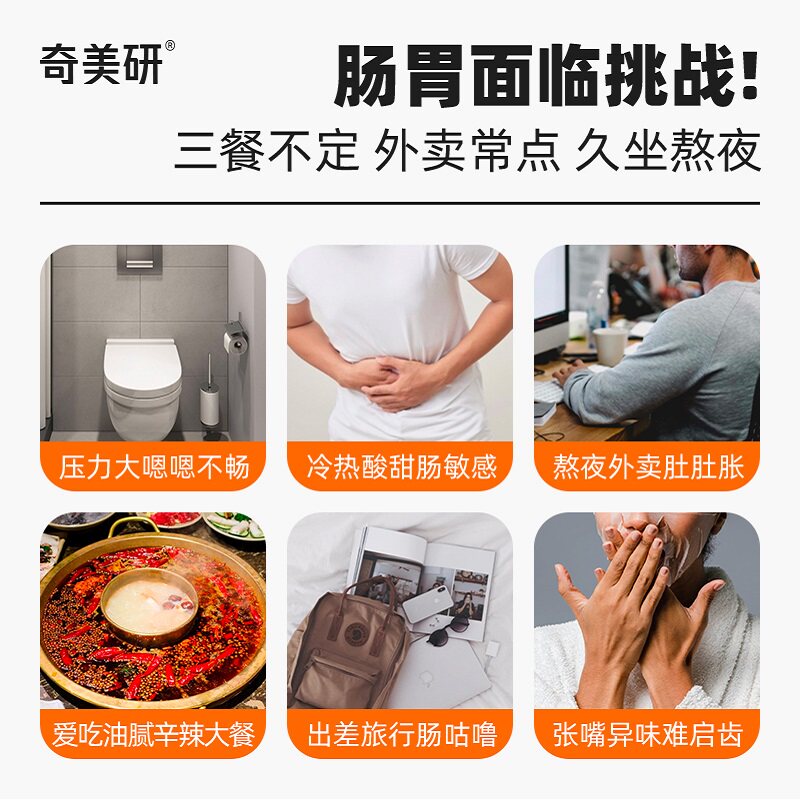 奇美研®

肠胃面临挑战!

三餐不定 外卖常点 久坐熬夜

压力大嗯嗯不畅

冷热酸甜肠敏感

熬夜外卖肚肚胀

爱吃油腻辛辣大餐

出差旅行肠咕噜

张嘴异味难启齿