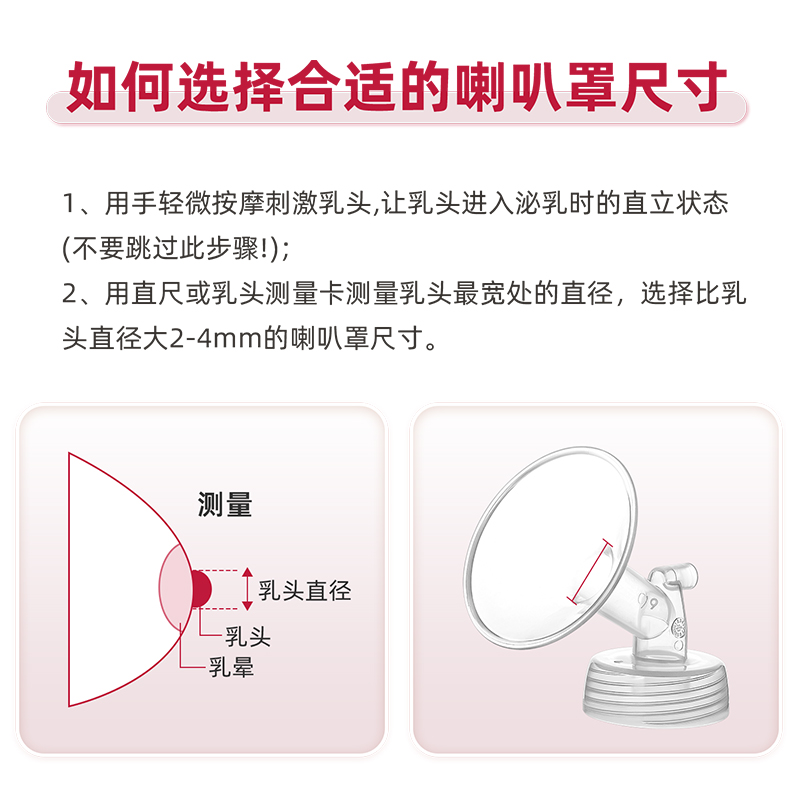 如何选择合适的喇叭罩尺寸

1、用手轻微按摩刺激乳头,让乳头进入泌乳时的直立状态(不要跳过此步骤!);
2、用直尺或乳头测量卡测量乳头最宽处的直径，选择比乳头直径大2-4mm的喇叭罩尺寸。

测量

乳头直径

乳头

乳晕