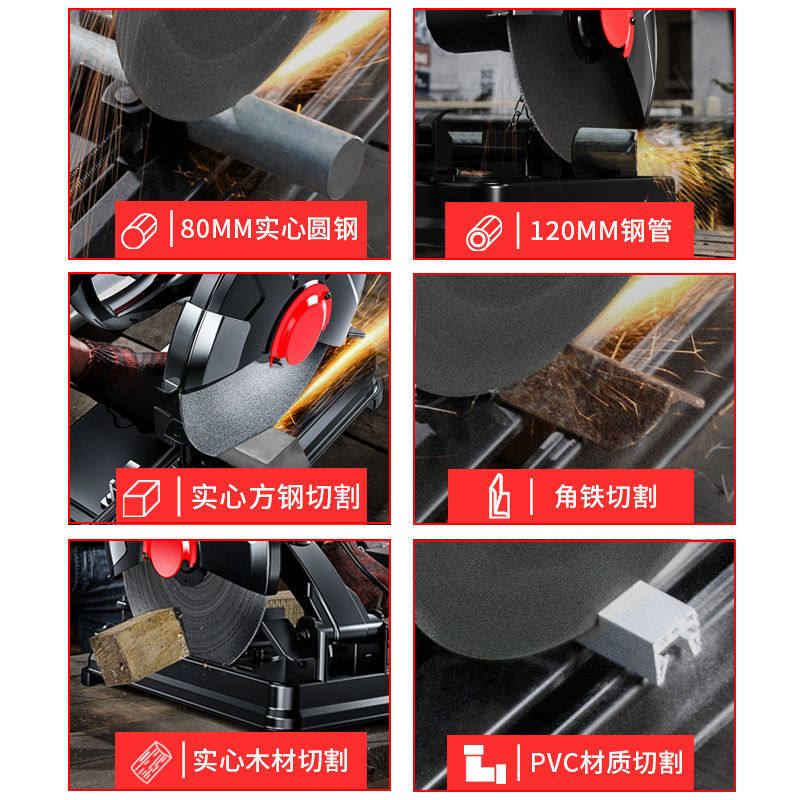 80MM实心圆钢

120MM钢管

实心方钢切割

角铁切割

实心木材切割

PVC材质切割