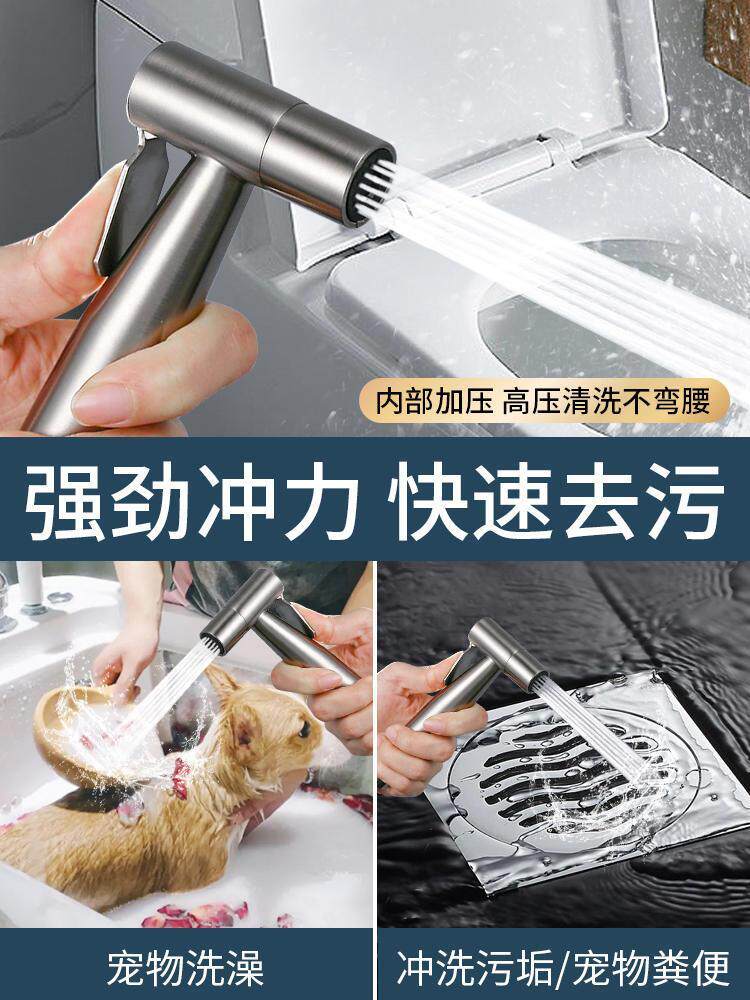 内部加压 高压清洗不弯腰

强劲冲力 快速去污

宠物洗澡

冲洗污垢/宠物粪便