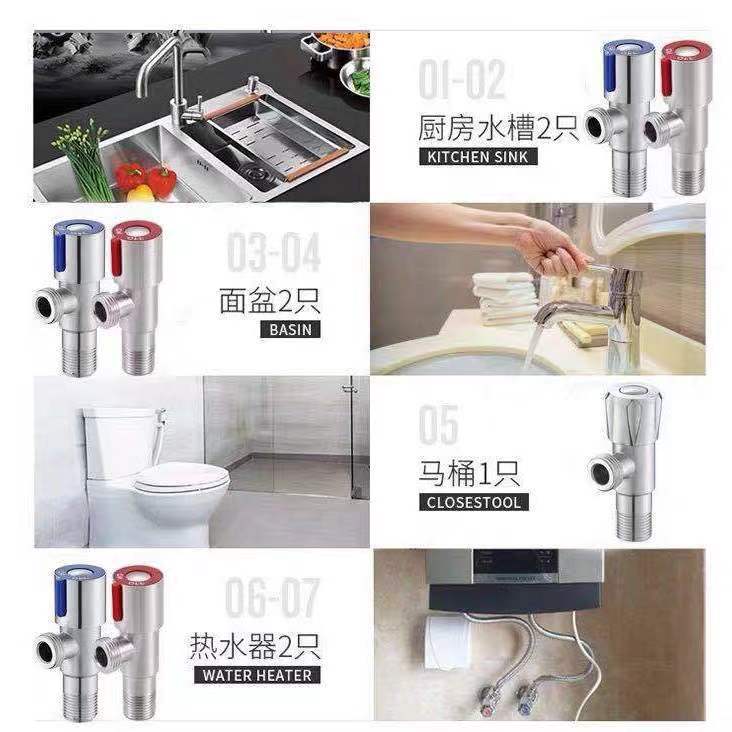 01-02
厨房水槽2只
KITCHEN SINK

03-04
面盆2只
BASIN

05
马桶1只
CLOSESTOOL

06-07
热水器2只
WATER HEATER