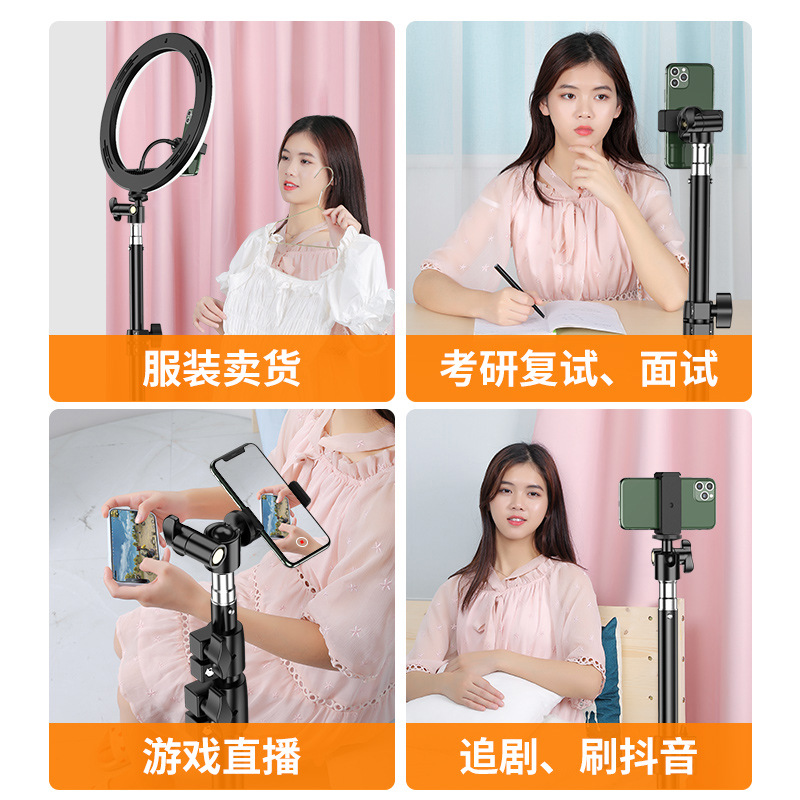 服装卖货

考研复试、面试

游戏直播

追剧、刷抖音