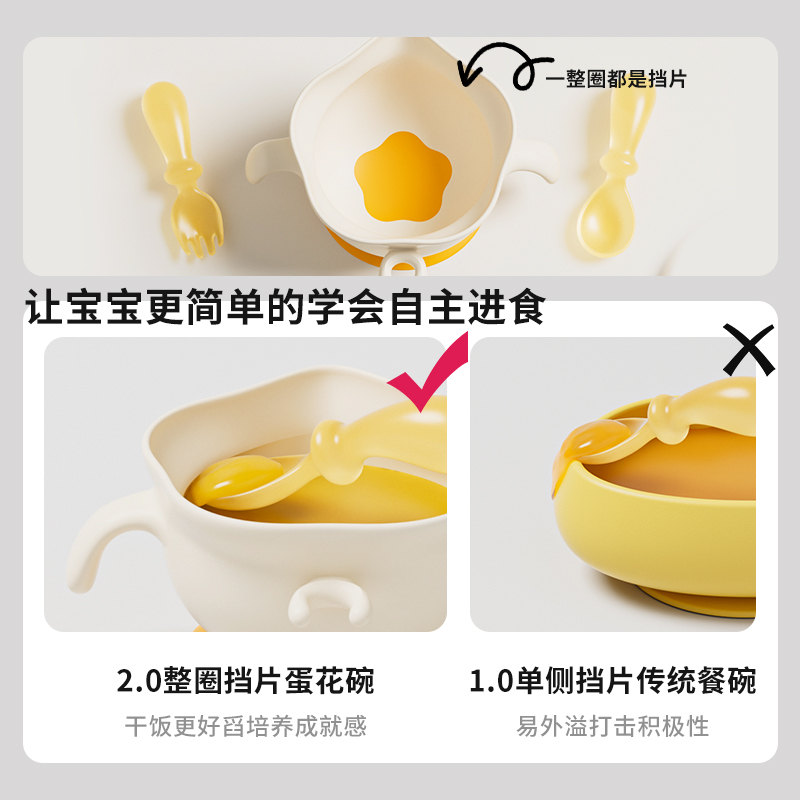 一整圈都是挡片

让宝宝更简单的学会自主进食

2.0整圈挡片蛋花碗

干饭更好舀培养成就感

1.0单侧挡片传统餐碗

易外溢打击积极性