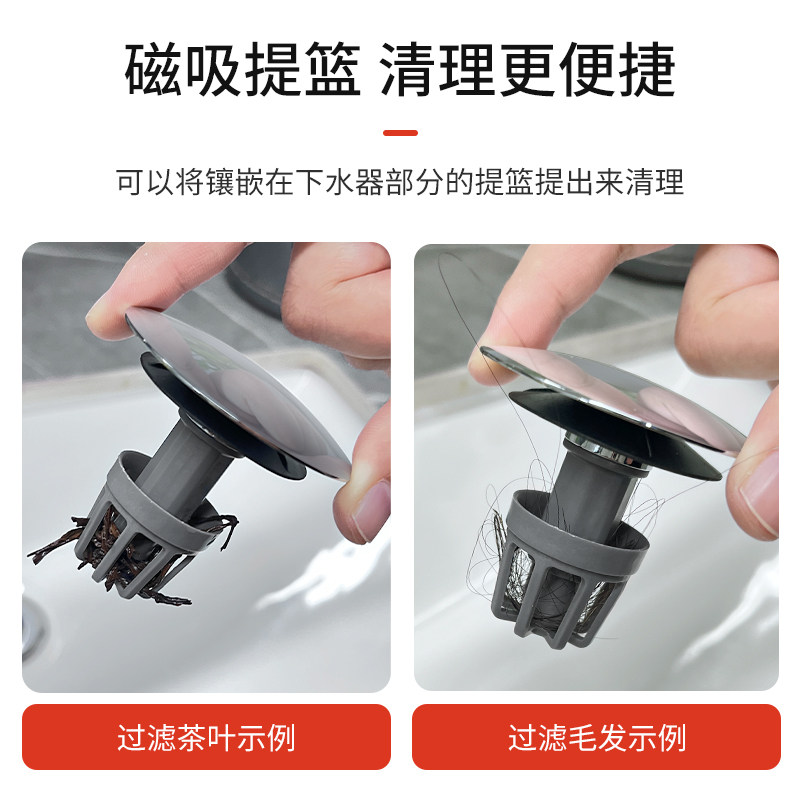 磁吸提篮 清理更便捷

可以将镶嵌在下水器部分的提篮提出来清理

过滤茶叶示例

过滤毛发示例