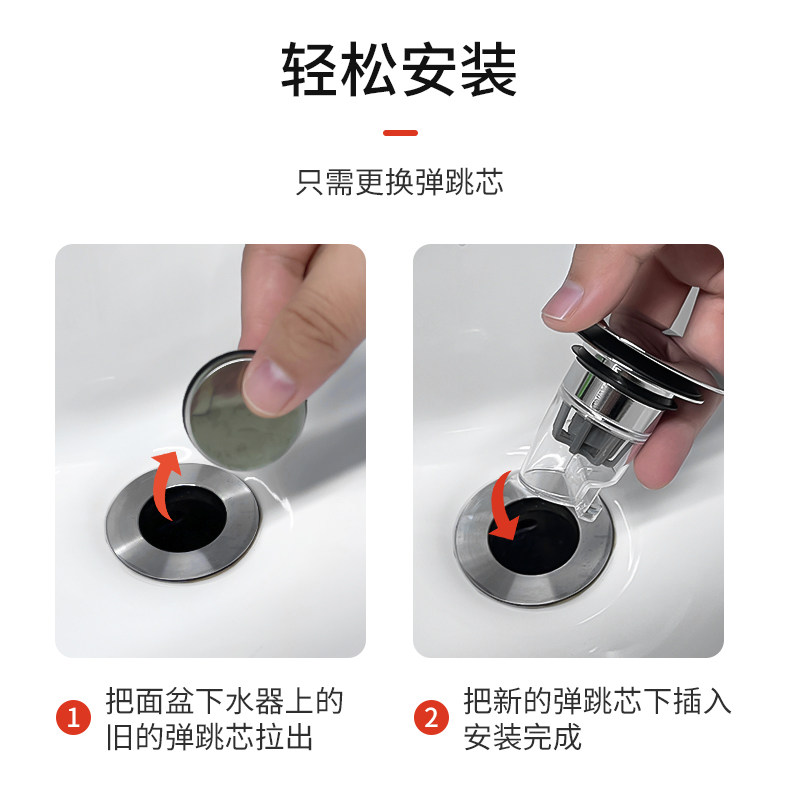 轻松安装

只需更换弹跳芯

1 把面盆下水器上的旧的弹跳芯拉出

2 把新的弹跳芯下插入安装完成