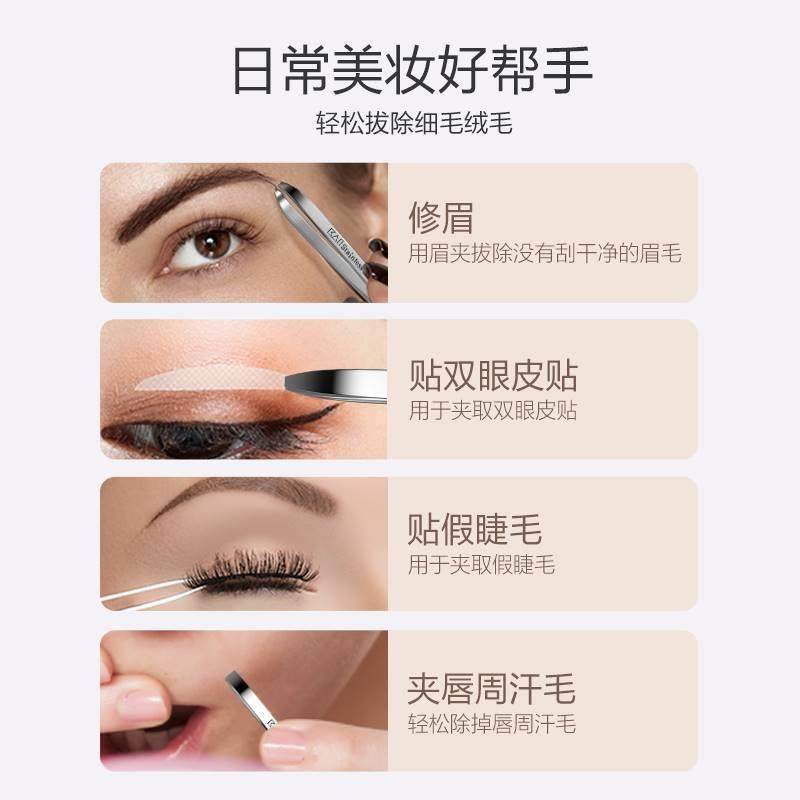 日常美妆好帮手
轻松拔除细毛绒毛

KAI Stainless

修眉
用眉夹拔除没有刮干净的眉毛

贴双眼皮贴
用于夹取双眼皮贴

贴假睫毛
用于夹取假睫毛

夹唇周汗毛
轻松除掉唇周汗毛