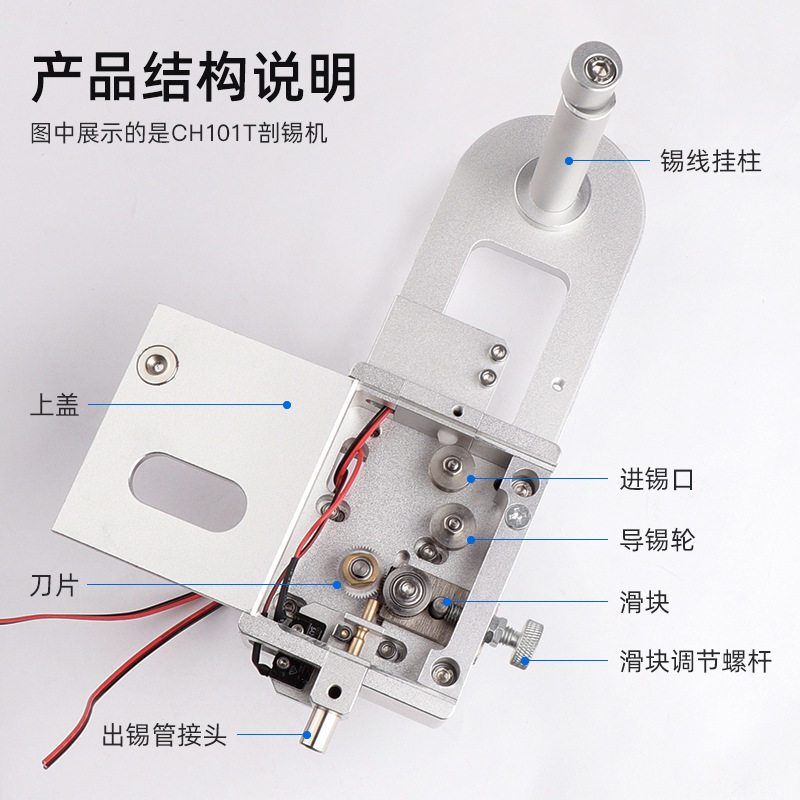 产品结构说明

图中展示的是CH101T剖锡机

锡线挂柱

上盖

进锡口

导锡轮

刀片

滑块

滑块调节螺杆

出锡管接头