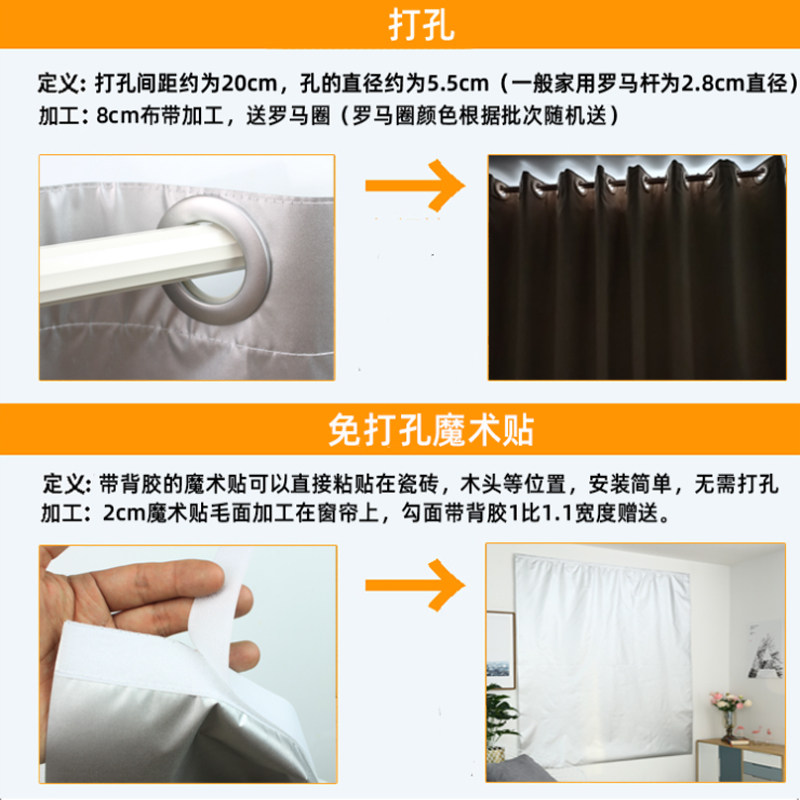 打孔

定义：打孔间距约为20cm，孔的直径约为5.5cm（一般家用罗马杆为2.8cm直径）
加工：8cm布带加工，送罗马圈（罗马圈颜色根据批次随机送）

免打孔魔术贴

定义：带背胶的魔术贴可以直接粘贴在瓷砖，木头等位置，安装简单，无需打孔
加工：2cm魔术贴毛面加工在窗帘上，勾面带背胶1比1.1宽度赠送。