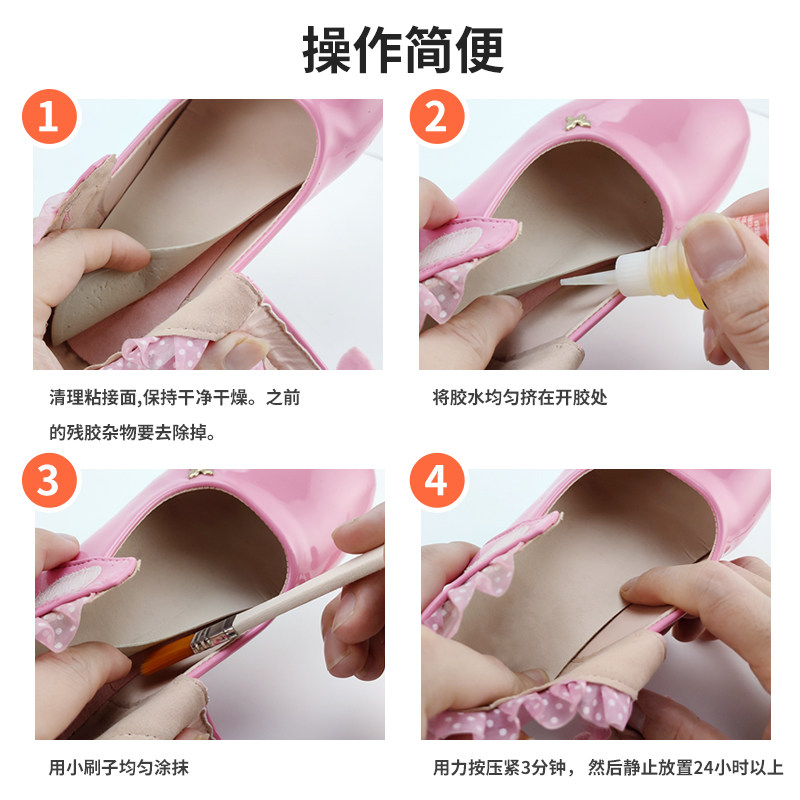 操作简便

1

清理粘接面,保持干净干燥。之前的残胶杂物要去除掉。

2

将胶水均匀挤在开胶处

3

用小刷子均匀涂抹

4

用力按压紧3分钟， 然后静止放置24小时以上