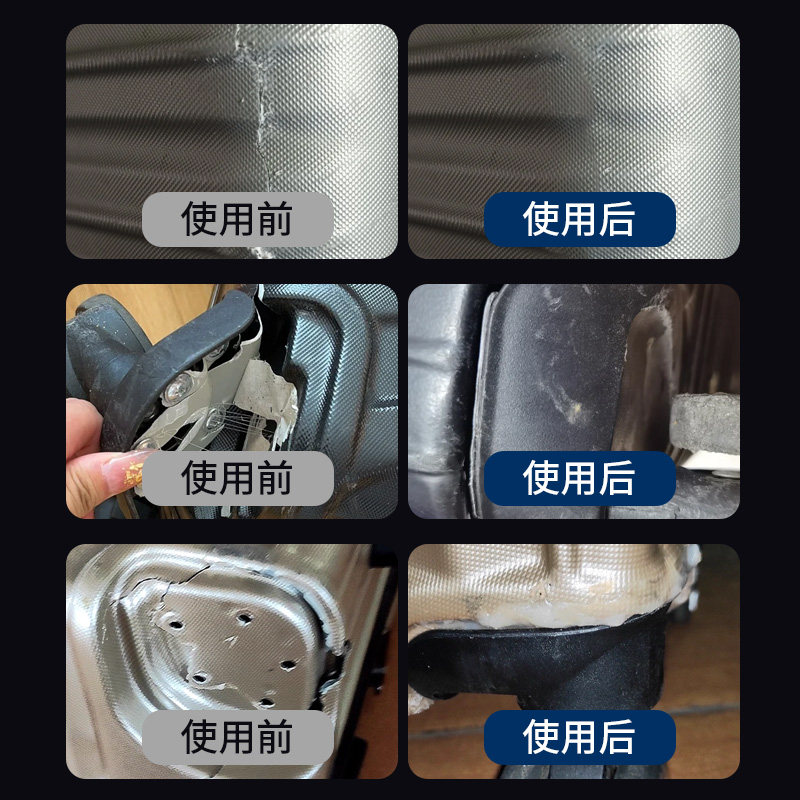 使用前

使用后

使用前

使用后

使用前

使用后