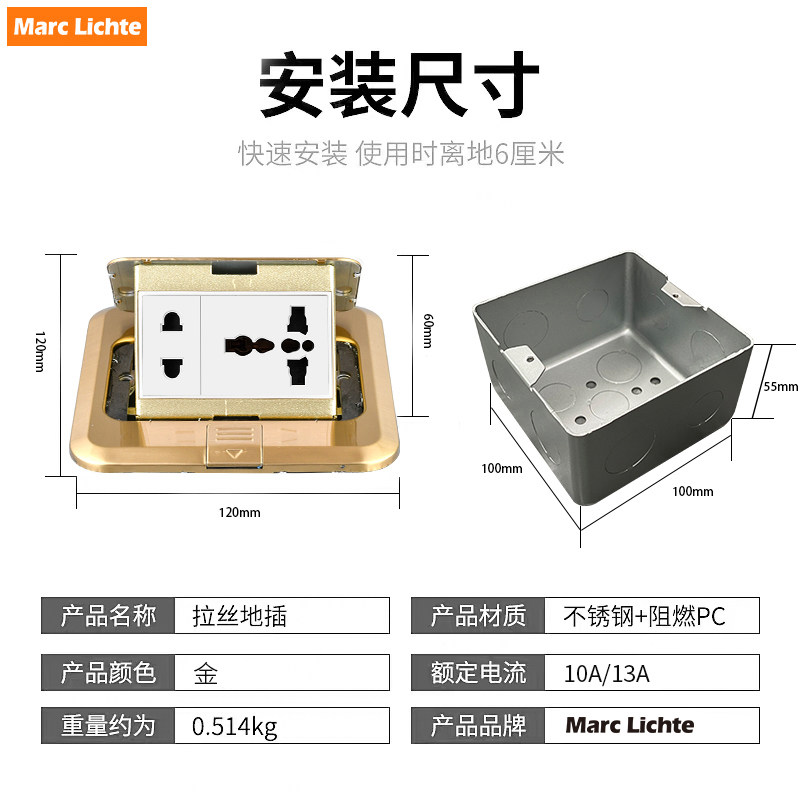 Marc Lichte

安装尺寸

快速安装 使用时离地6厘米

120mm

60mm

120mm

55mm

100mm

100mm

| 产品名称 | 拉丝地插 |
|---|---|
| 产品颜色 | 金 |
| 重量约为 | 0.514kg |

| 产品材质 | 不锈钢+阻燃PC |
|---|---|
| 额定电流 | 10A/13A |
| 产品品牌 | Marc Lichte |