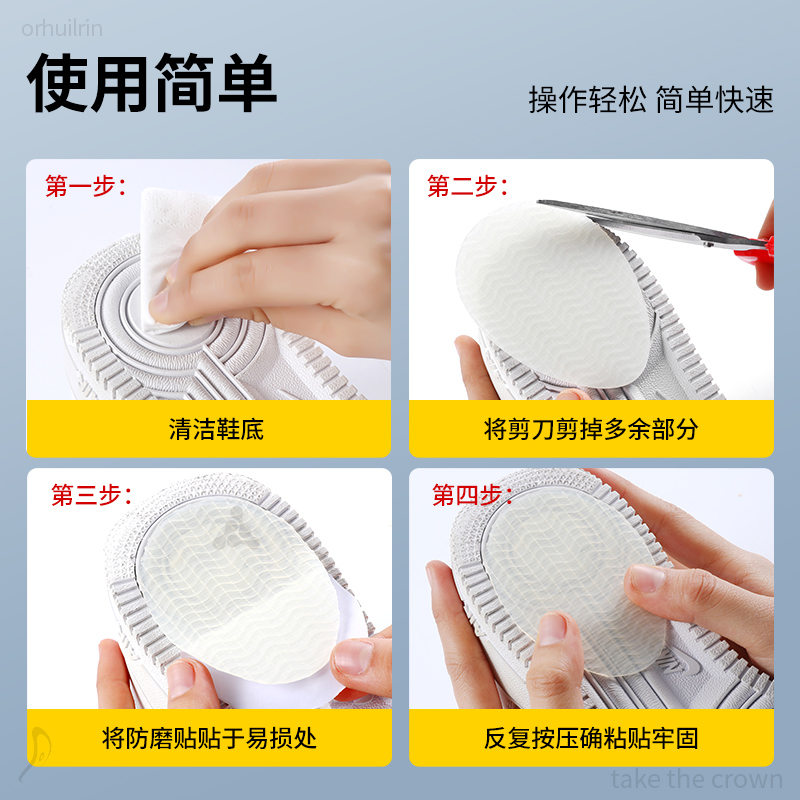 orhuilrin

使用简单

操作轻松 简单快速

第一步：

清洁鞋底

第二步：

将剪刀剪掉多余部分

第三步：

将防磨贴贴于易损处

第四步：

反复按压确粘贴牢固

take the crown