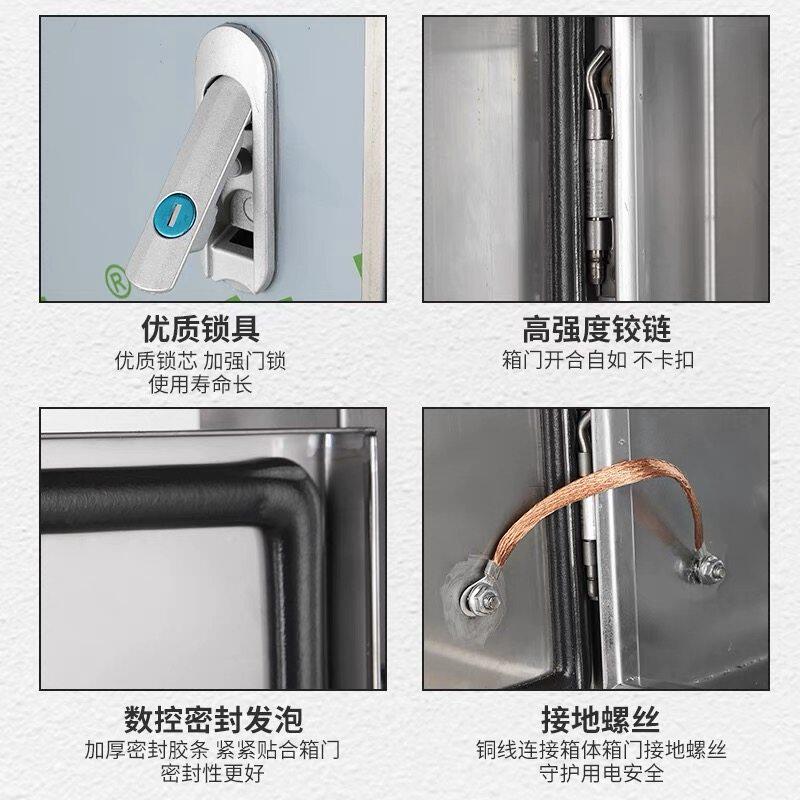 优质锁具
优质锁芯 加强门锁
使用寿命长

高强度铰链
箱门开合自如 不卡扣

数控密封发泡
加厚密封胶条 紧紧贴合箱门
密封性更好

接地螺丝
铜线连接箱体箱门接地螺丝
守护用电安全