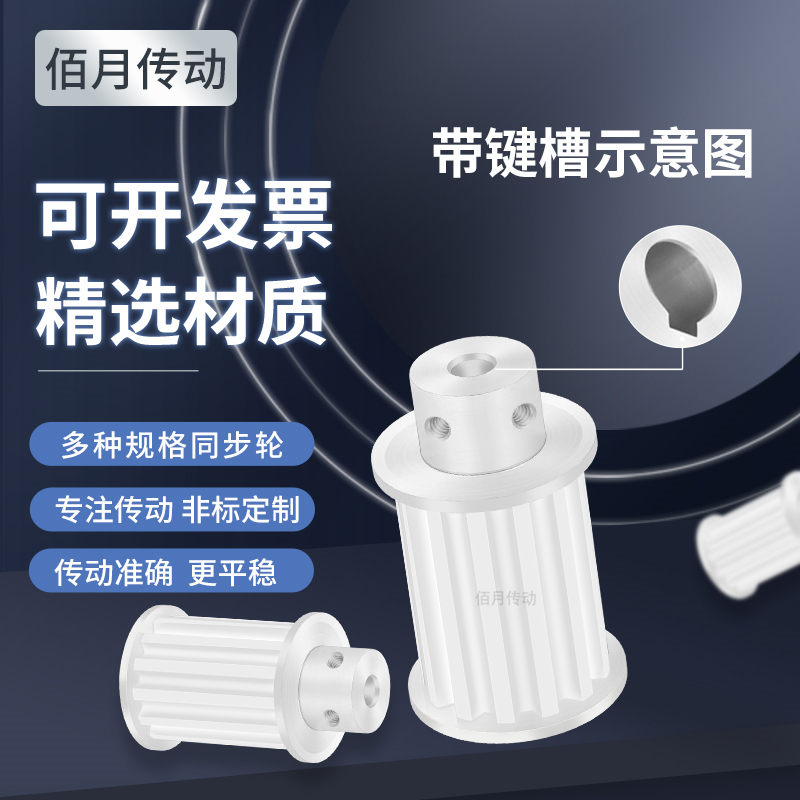 佰月传动

带键槽示意图

可开发票
精选材质

多种规格同步轮

专注传动 非标定制

传动准确 更平稳

佰月传动