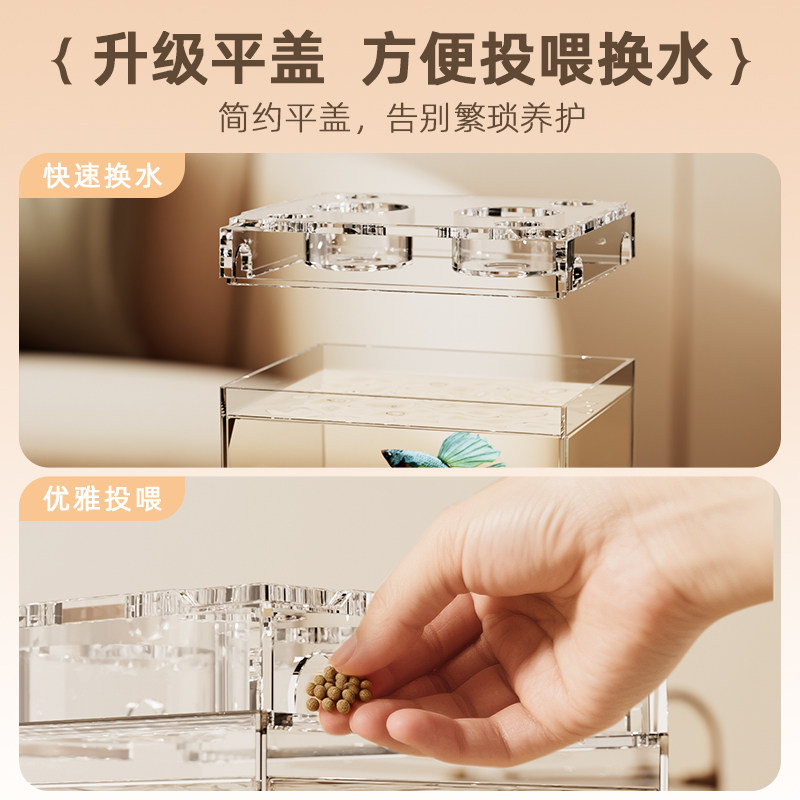 { 升级平盖 方便投喂换水 }

简约平盖，告别繁琐养护

快速换水

优雅投喂