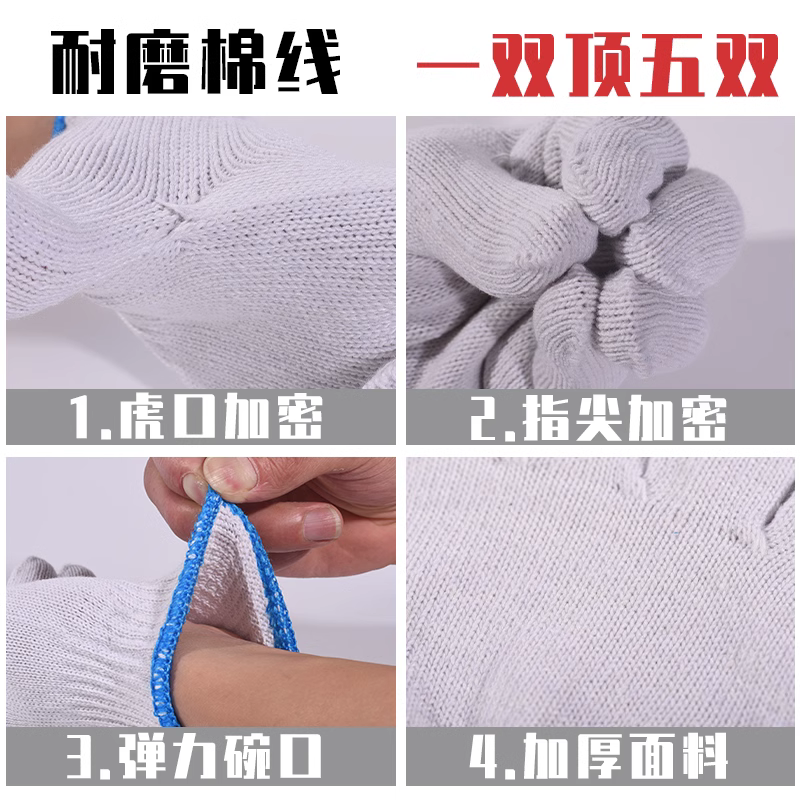 耐磨棉线 一双顶五双

1.虎口加密

2.指尖加密

3.弹力碗口

4.加厚面料