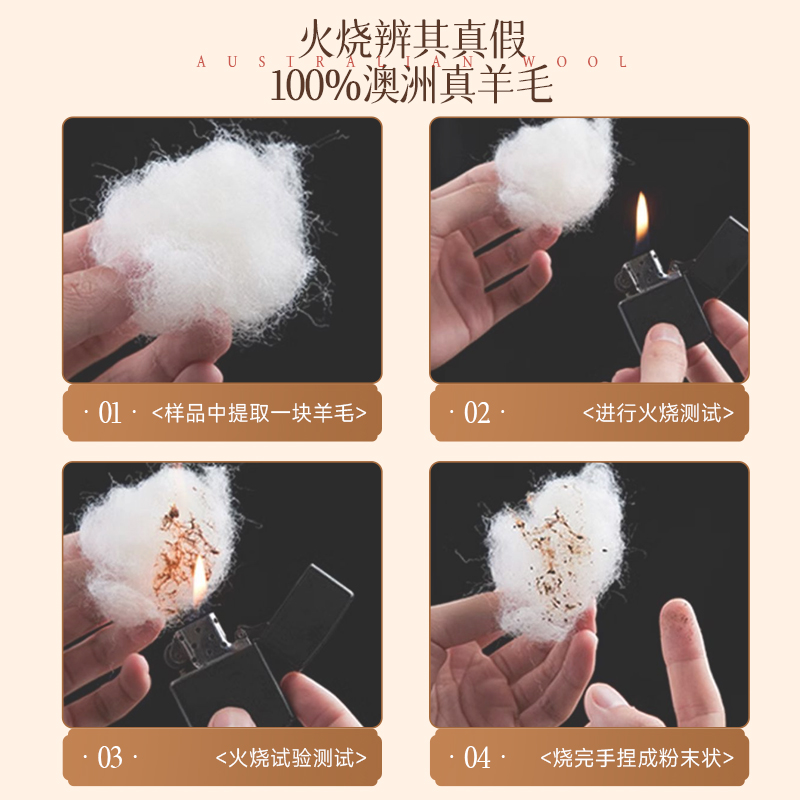 火烧辨其真假
AUSTRALIAN WOOL
100%澳洲真羊毛

· 01 · <样品中提取一块羊毛>

· 02 · <进行火烧测试>

· 03 · <火烧试验测试>

· 04 · <烧完手捏成粉末状>