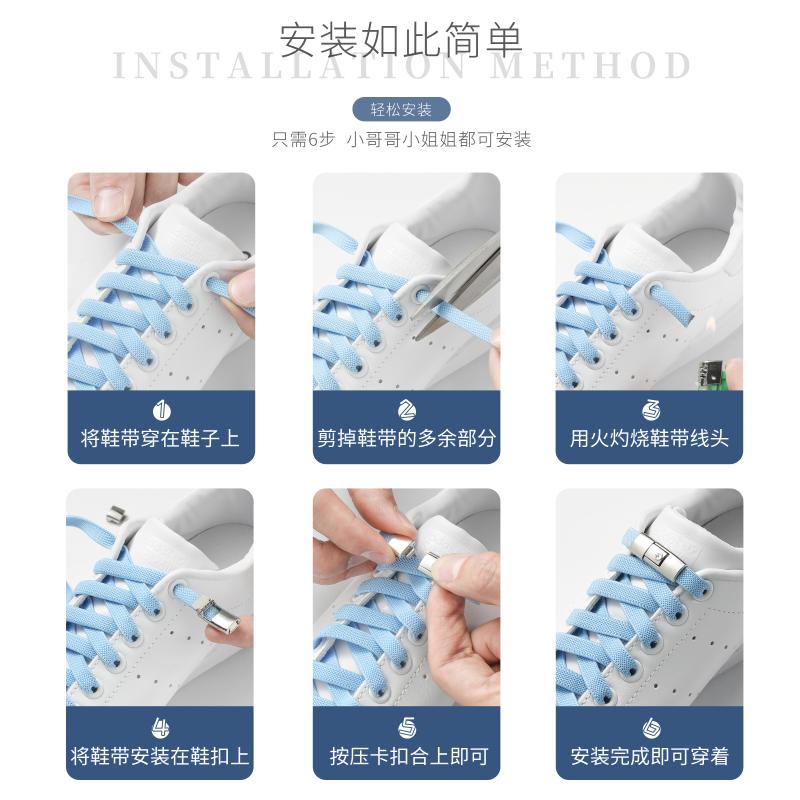 安装如此简单
INSTALLATION METHOD

轻松安装
只需6步 小哥哥小姐姐都可安装

1
将鞋带穿在鞋子上

2
剪掉鞋带的多余部分

3
用火灼烧鞋带线头

4
将鞋带安装在鞋扣上

5
按压卡扣合上即可

6
安装完成即可穿着