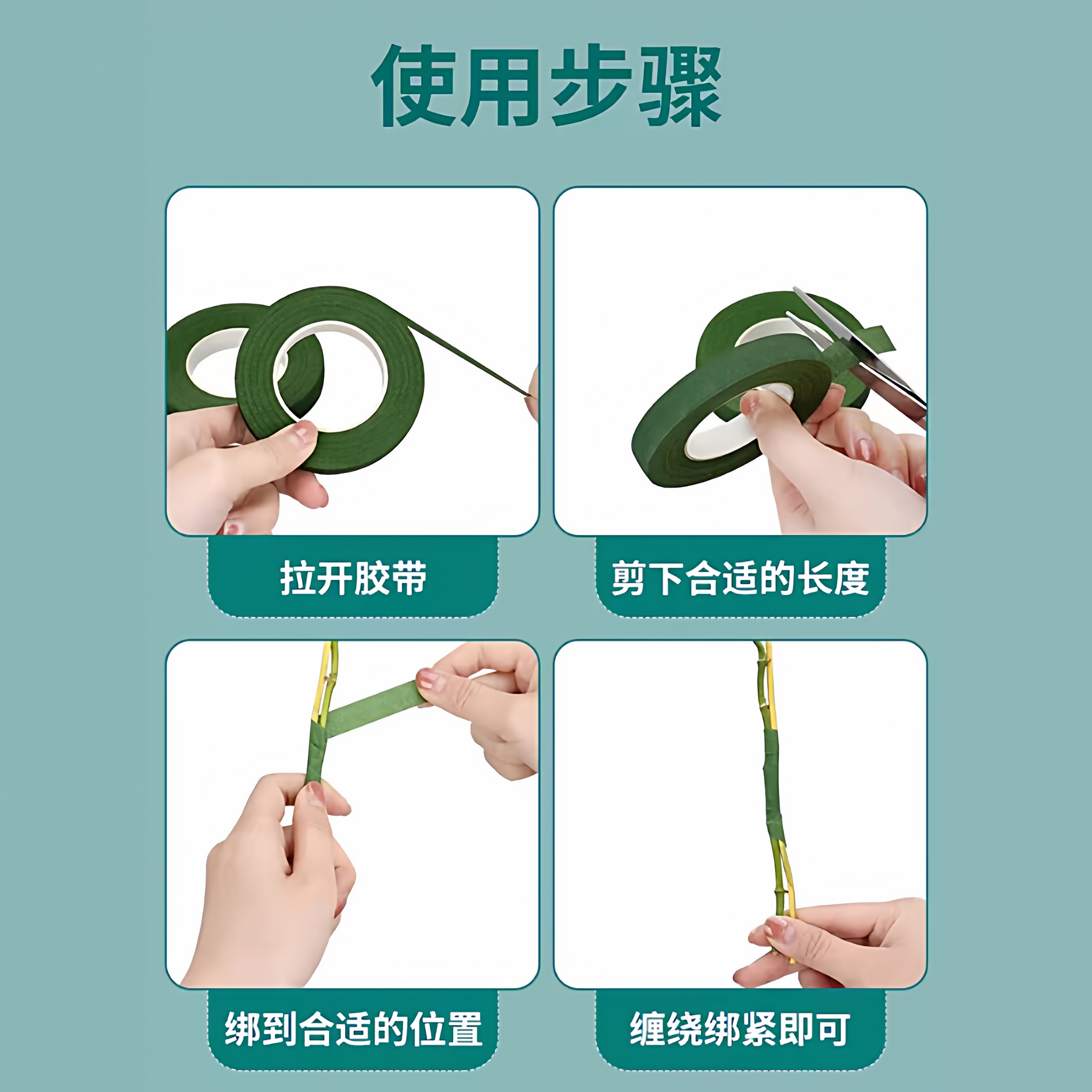 使用步骤

拉开胶带

剪下合适的长度

绑到合适的位置

缠绕绑紧即可