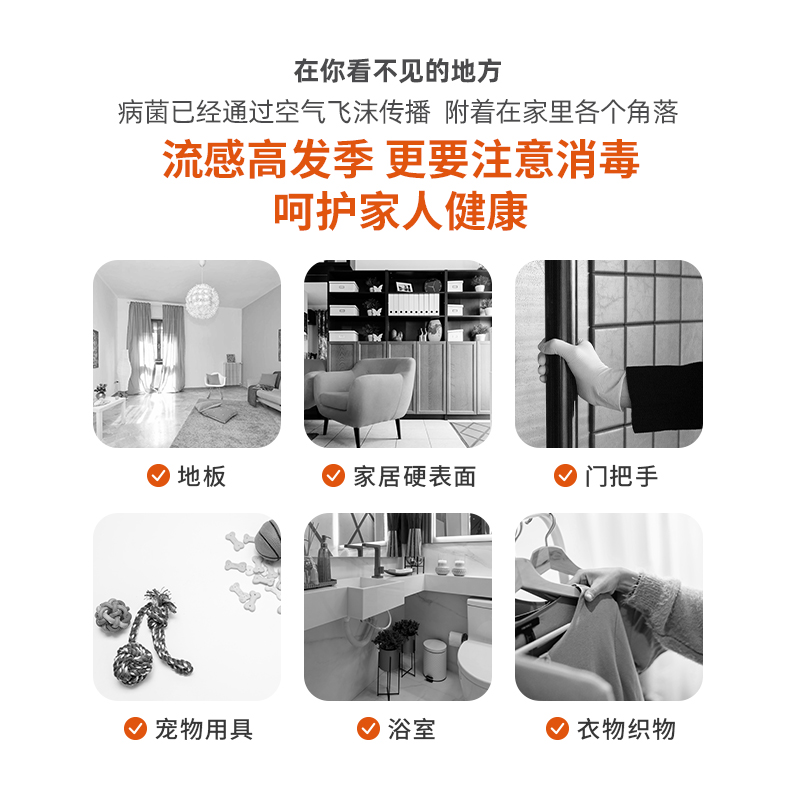 在你看不见的地方
病菌已经通过空气飞沫传播 附着在家里各个角落
流感高发季 更要注意消毒
呵护家人健康

地板

家居硬表面

门把手

宠物用具

浴室

衣物织物