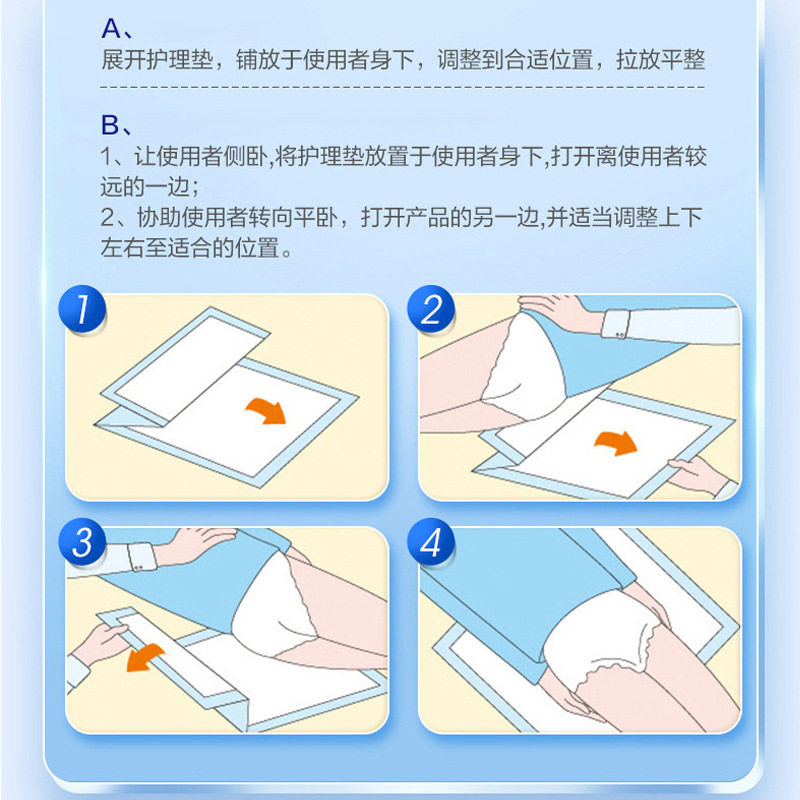 A、
展开护理垫，铺放于使用者身下，调整到合适位置，拉放平整

B、
1、让使用者侧卧,将护理垫放置于使用者身下,打开离使用者较远的一边；
2、协助使用者转向平卧，打开产品的另一边,并适当调整上下左右至适合的位置。

1

2

3

4